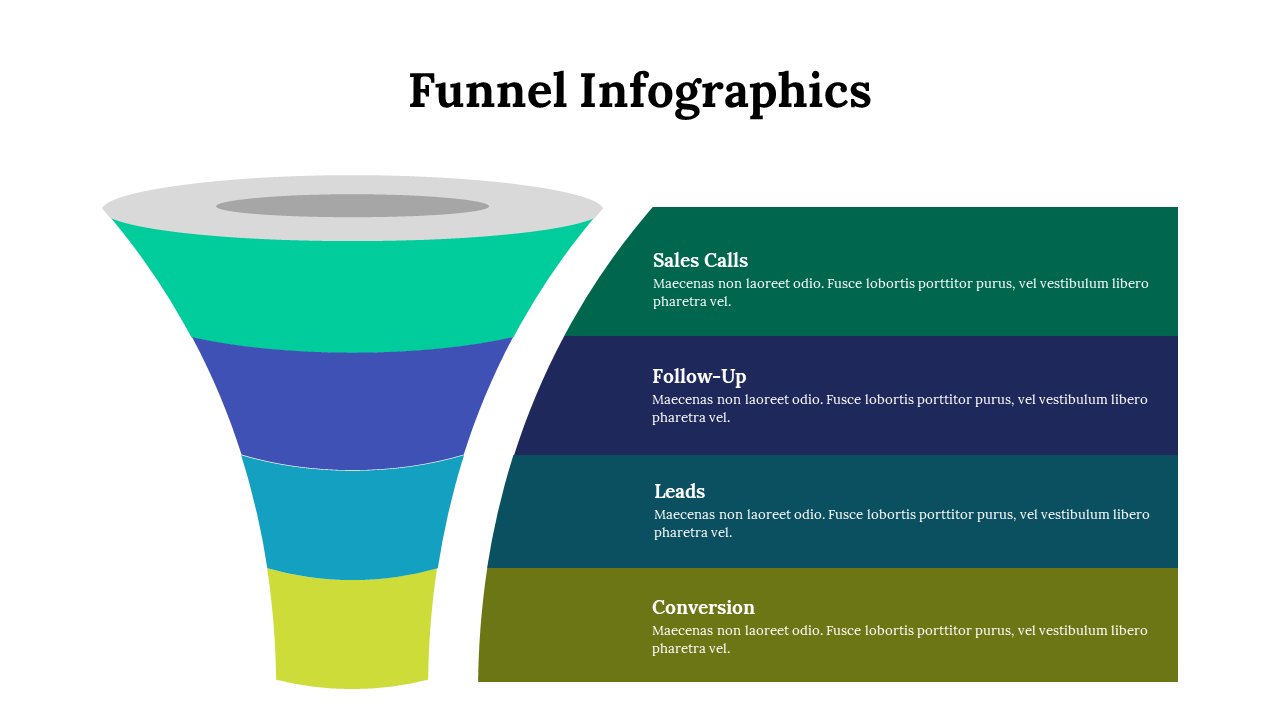 Funnel Infographics

Sales Calls
Maecenas non laoreet odio. Fusce lobortis porttitor purus, vel vestibulum libero pharetra vel.

Follow-Up
Maecenas non laoreet odio. Fusce lobortis porttitor purus, vel vestibulum libero pharetra vel.

Leads
Maecenas non laoreet odio. Fusce lobortis porttitor purus, vel vestibulum libero pharetra vel.

Conversion
Maecenas non laoreet odio. Fusce lobortis porttitor purus, vel vestibulum libero pharetra vel.