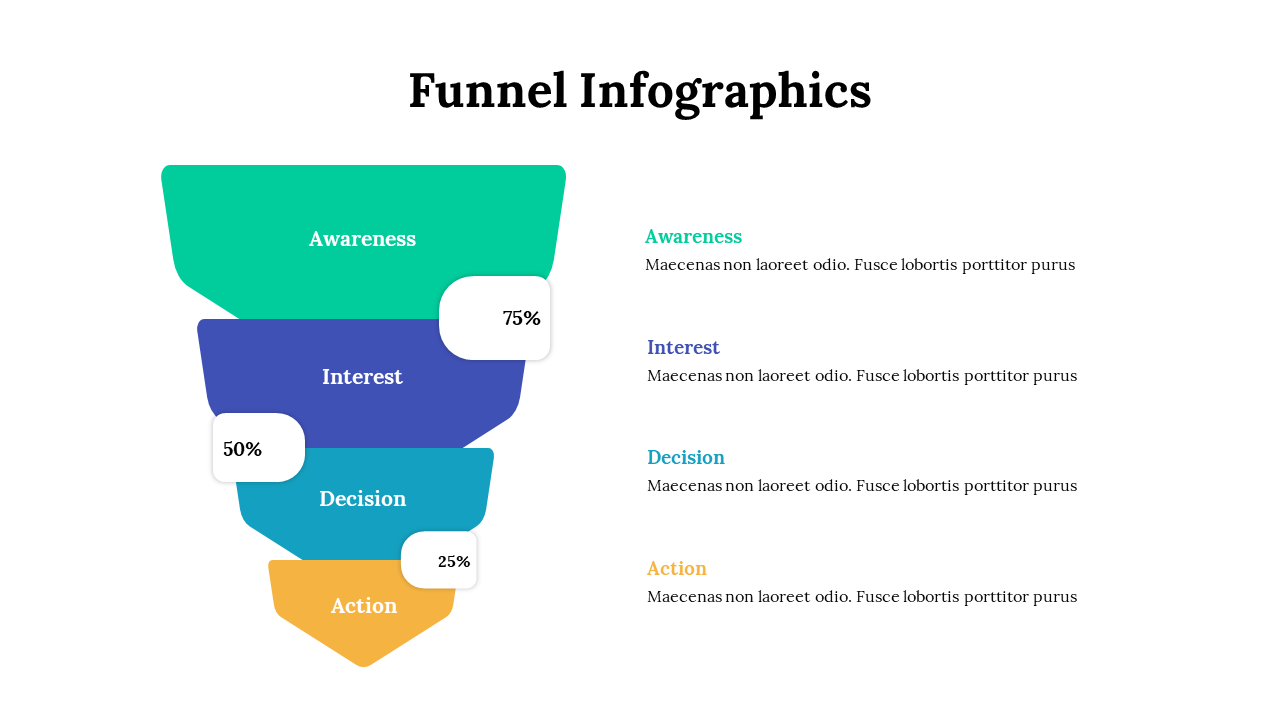 Funnel Infographics

Awareness

75%

Interest

50%

Decision

25%

Action

Awareness
Maecenas non laoreet odio. Fusce lobortis porttitor purus

Interest
Maecenas non laoreet odio. Fusce lobortis porttitor purus

Decision
Maecenas non laoreet odio. Fusce lobortis porttitor purus

Action
Maecenas non laoreet odio. Fusce lobortis porttitor purus