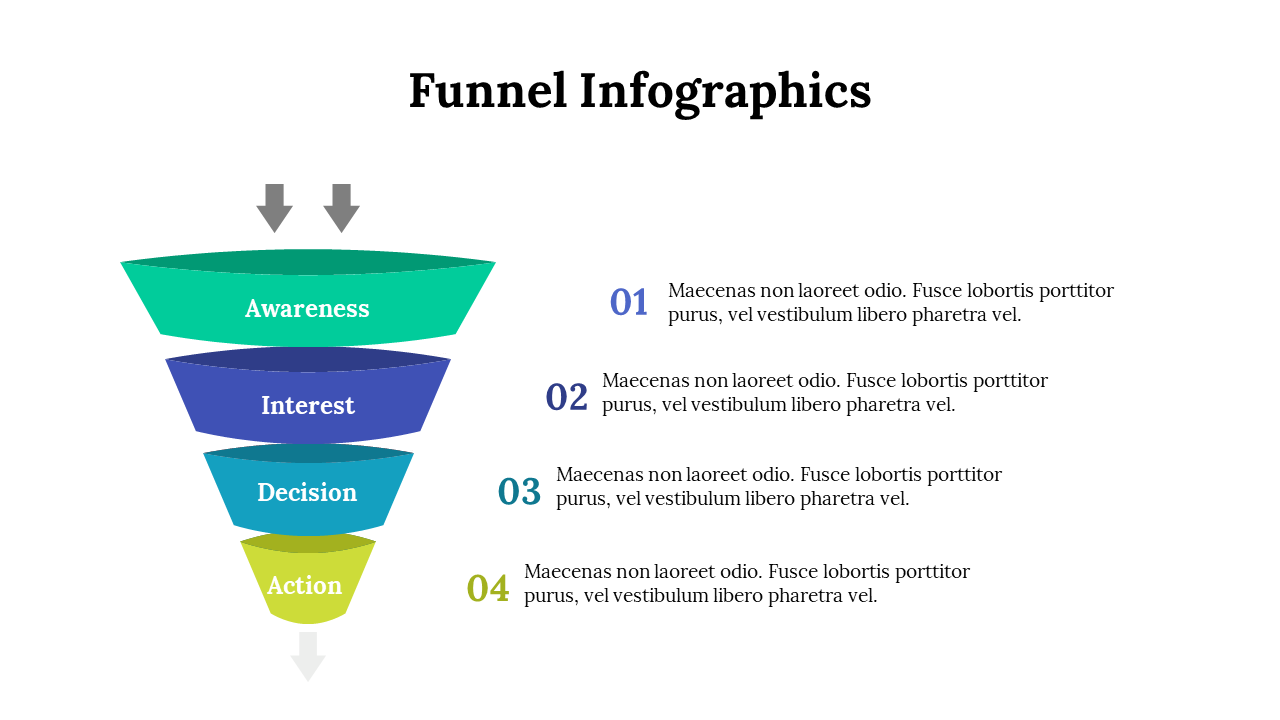 Funnel Infographics

Awareness

Interest

Decision

Action

01 Maecenas non laoreet odio. Fusce lobortis porttitor purus, vel vestibulum libero pharetra vel.

02 Maecenas non laoreet odio. Fusce lobortis porttitor purus, vel vestibulum libero pharetra vel.

03 Maecenas non laoreet odio. Fusce lobortis porttitor purus, vel vestibulum libero pharetra vel.

04 Maecenas non laoreet odio. Fusce lobortis porttitor purus, vel vestibulum libero pharetra vel.