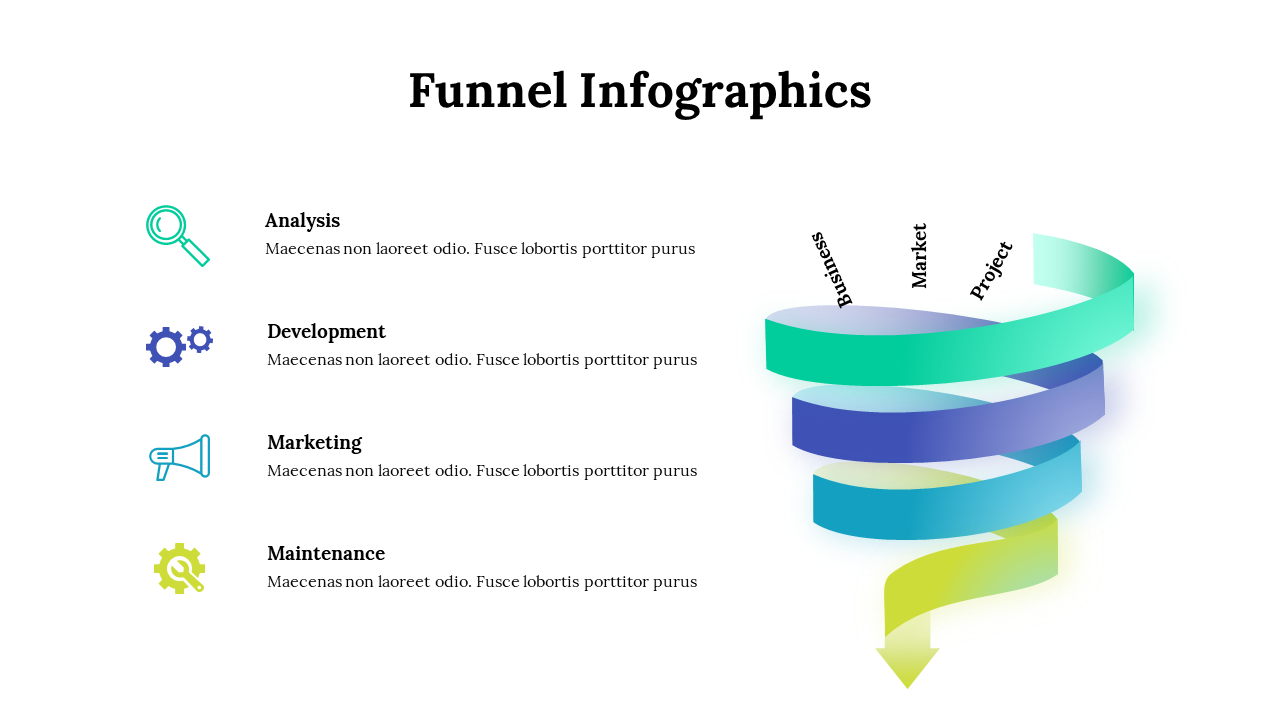 Funnel Infographics

Analysis
Maecenas non laoreet odio. Fusce lobortis porttitor purus

Development
Maecenas non laoreet odio. Fusce lobortis porttitor purus

Marketing
Maecenas non laoreet odio. Fusce lobortis porttitor purus

Maintenance
Maecenas non laoreet odio. Fusce lobortis porttitor purus

Business
Market
Project