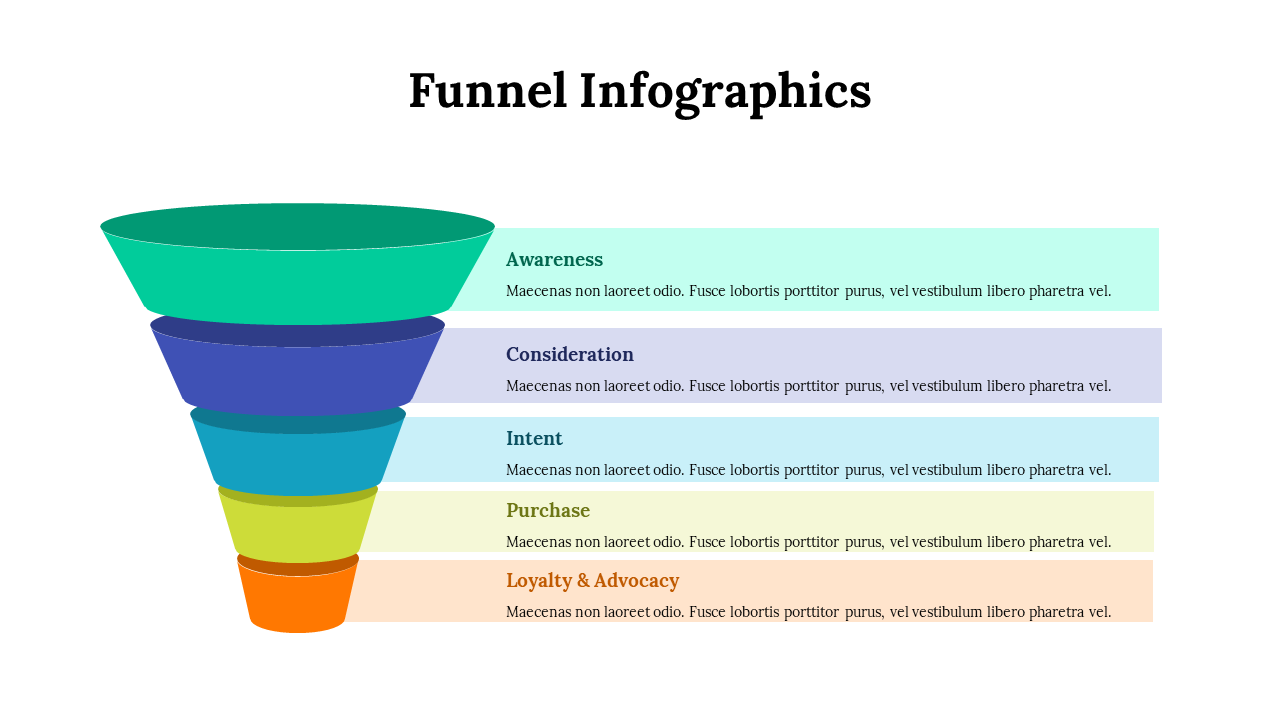 Funnel Infographics

Awareness
Maecenas non laoreet odio. Fusce lobortis porttitor purus, vel vestibulum libero pharetra vel.

Consideration
Maecenas non laoreet odio. Fusce lobortis porttitor purus, vel vestibulum libero pharetra vel.

Intent
Maecenas non laoreet odio. Fusce lobortis porttitor purus, vel vestibulum libero pharetra vel.

Purchase
Maecenas non laoreet odio. Fusce lobortis porttitor purus, vel vestibulum libero pharetra vel.

Loyalty & Advocacy
Maecenas non laoreet odio. Fusce lobortis porttitor purus, vel vestibulum libero pharetra vel.