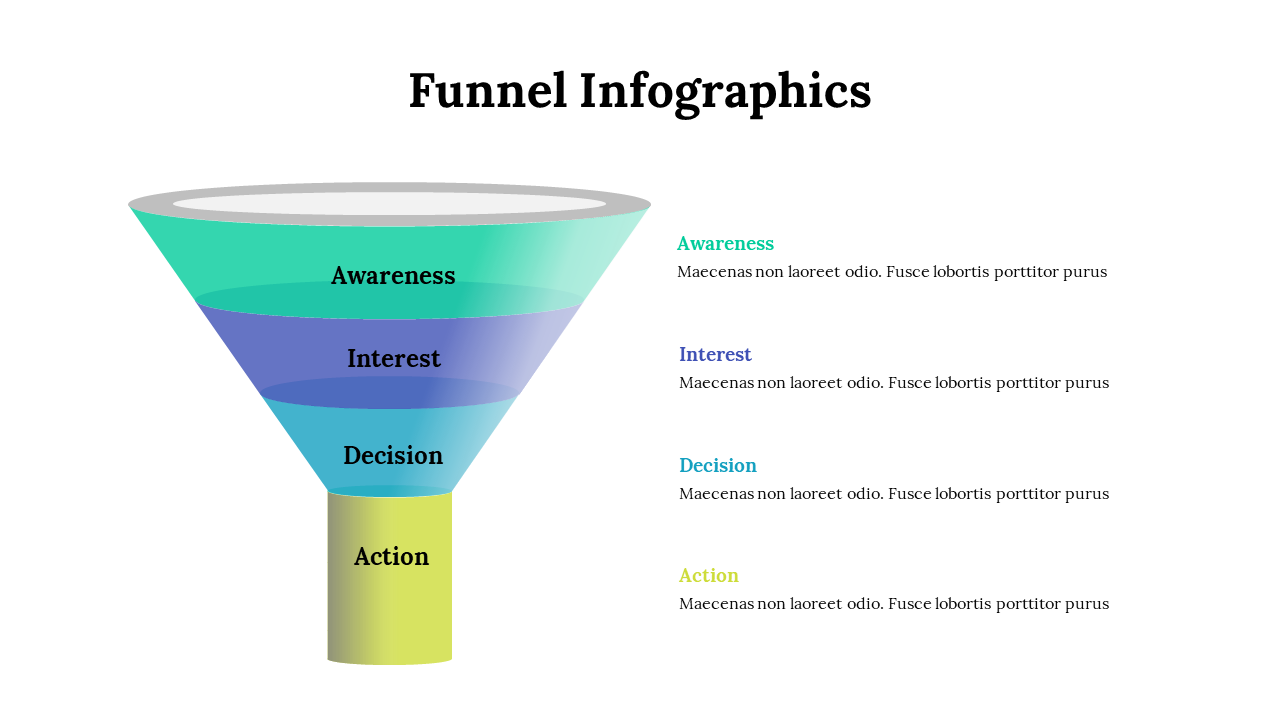 Funnel Infographics

Awareness

Interest

Decision

Action

Awareness
Maecenas non laoreet odio. Fusce lobortis porttitor purus

Interest
Maecenas non laoreet odio. Fusce lobortis porttitor purus

Decision
Maecenas non laoreet odio. Fusce lobortis porttitor purus

Action
Maecenas non laoreet odio. Fusce lobortis porttitor purus