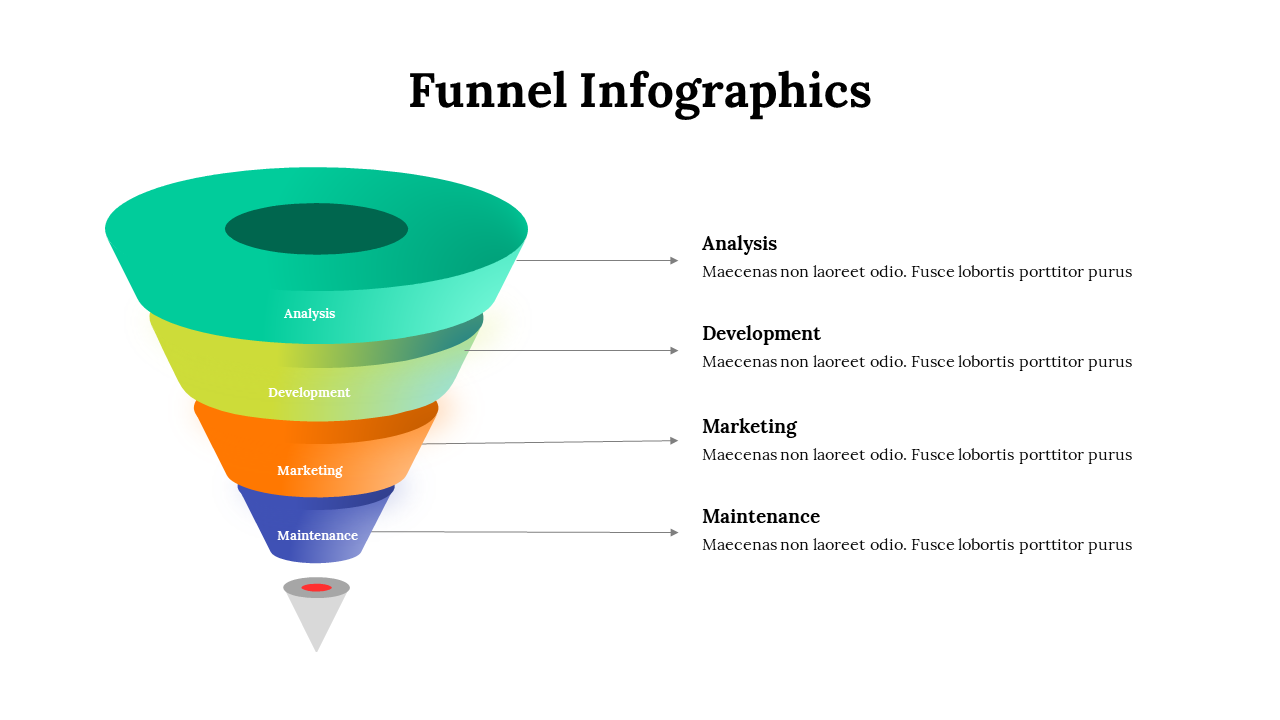 Funnel Infographics

Analysis

Development

Marketing

Maintenance

Analysis
Maecenas non laoreet odio. Fusce lobortis porttitor purus

Development
Maecenas non laoreet odio. Fusce lobortis porttitor purus

Marketing
Maecenas non laoreet odio. Fusce lobortis porttitor purus

Maintenance
Maecenas non laoreet odio. Fusce lobortis porttitor purus