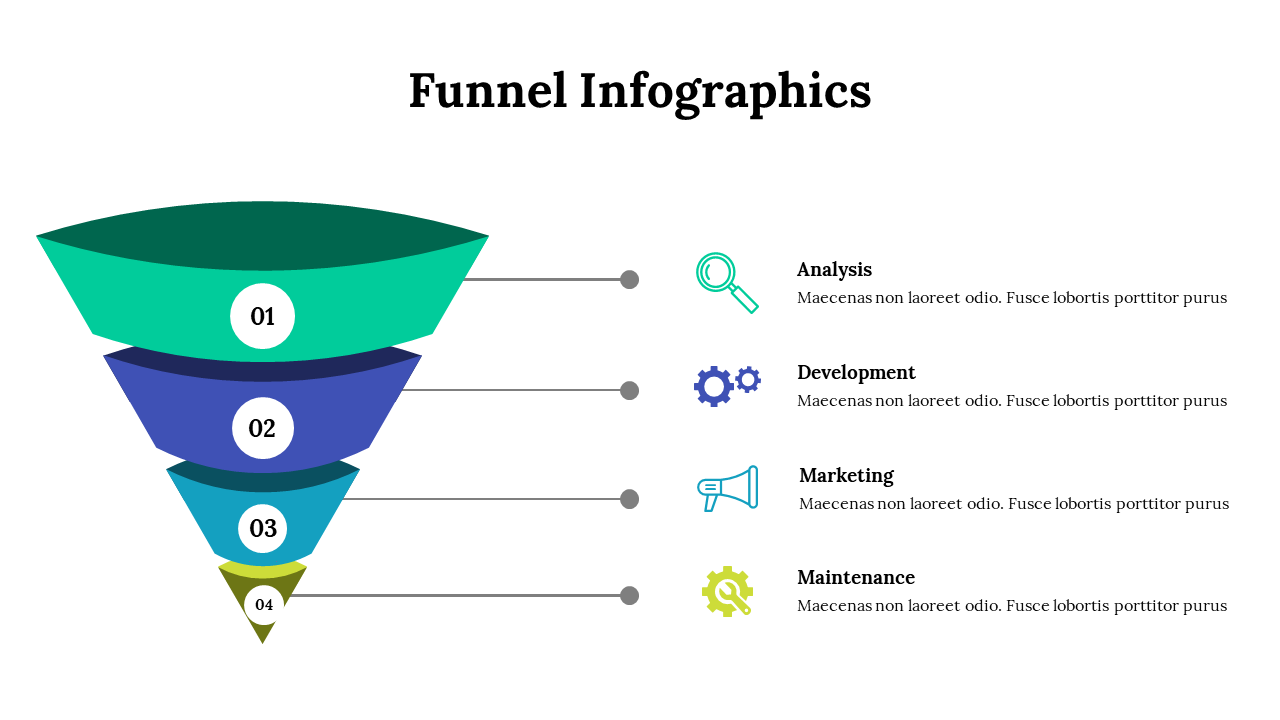 Funnel Infographics

01

02

03

04

Analysis
Maecenas non laoreet odio. Fusce lobortis porttitor purus

Development
Maecenas non laoreet odio. Fusce lobortis porttitor purus

Marketing
Maecenas non laoreet odio. Fusce lobortis porttitor purus

Maintenance
Maecenas non laoreet odio. Fusce lobortis porttitor purus