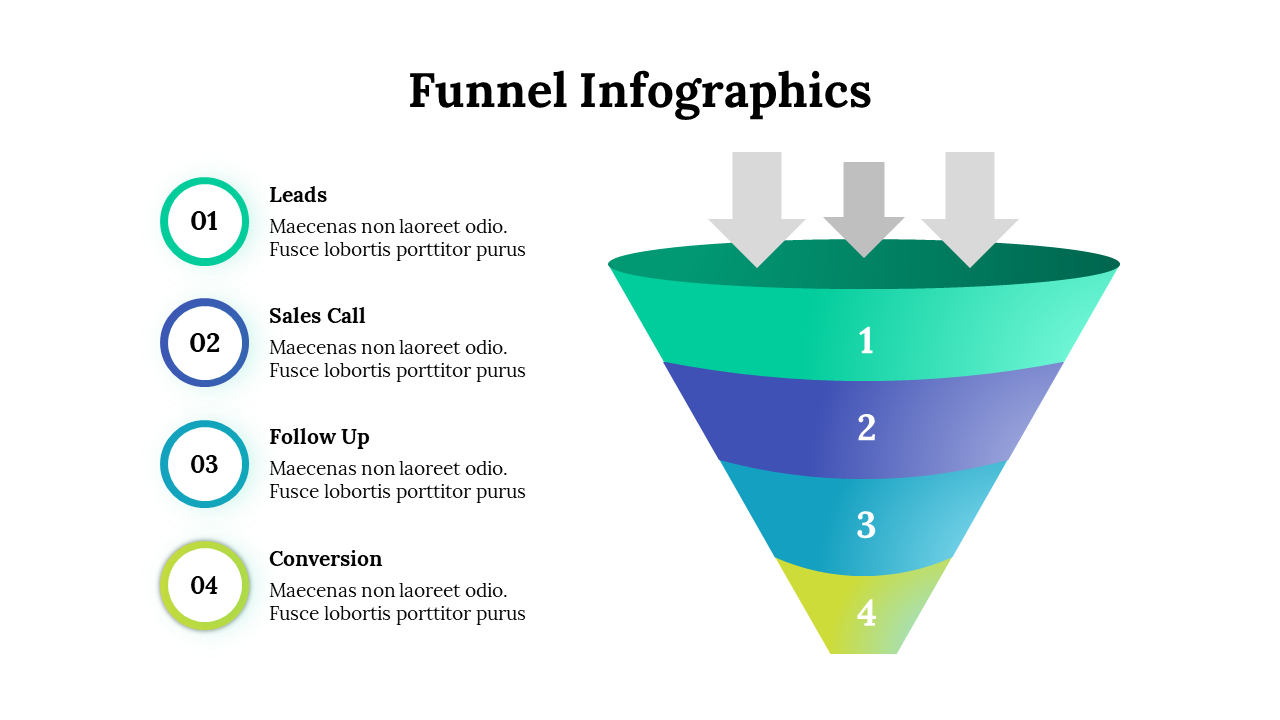 Funnel Infographics

01

Leads
Maecenas non laoreet odio. Fusce lobortis porttitor purus

02

Sales Call
Maecenas non laoreet odio. Fusce lobortis porttitor purus

03

Follow Up
Maecenas non laoreet odio. Fusce lobortis porttitor purus

04

Conversion
Maecenas non laoreet odio. Fusce lobortis porttitor purus

1
2
3
4