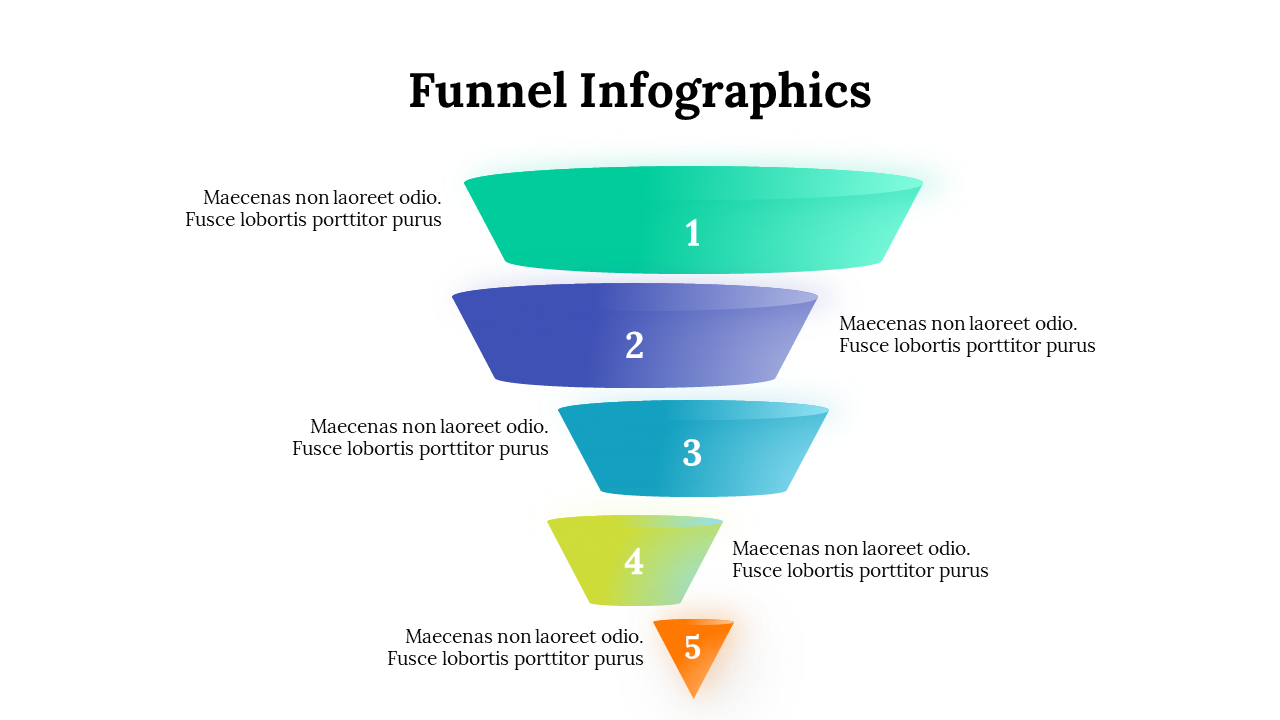 Funnel Infographics

Maecenas non laoreet odio. Fusce lobortis porttitor purus

1

2

Maecenas non laoreet odio. Fusce lobortis porttitor purus

Maecenas non laoreet odio. Fusce lobortis porttitor purus

3

4

Maecenas non laoreet odio. Fusce lobortis porttitor purus

Maecenas non laoreet odio. Fusce lobortis porttitor purus

5