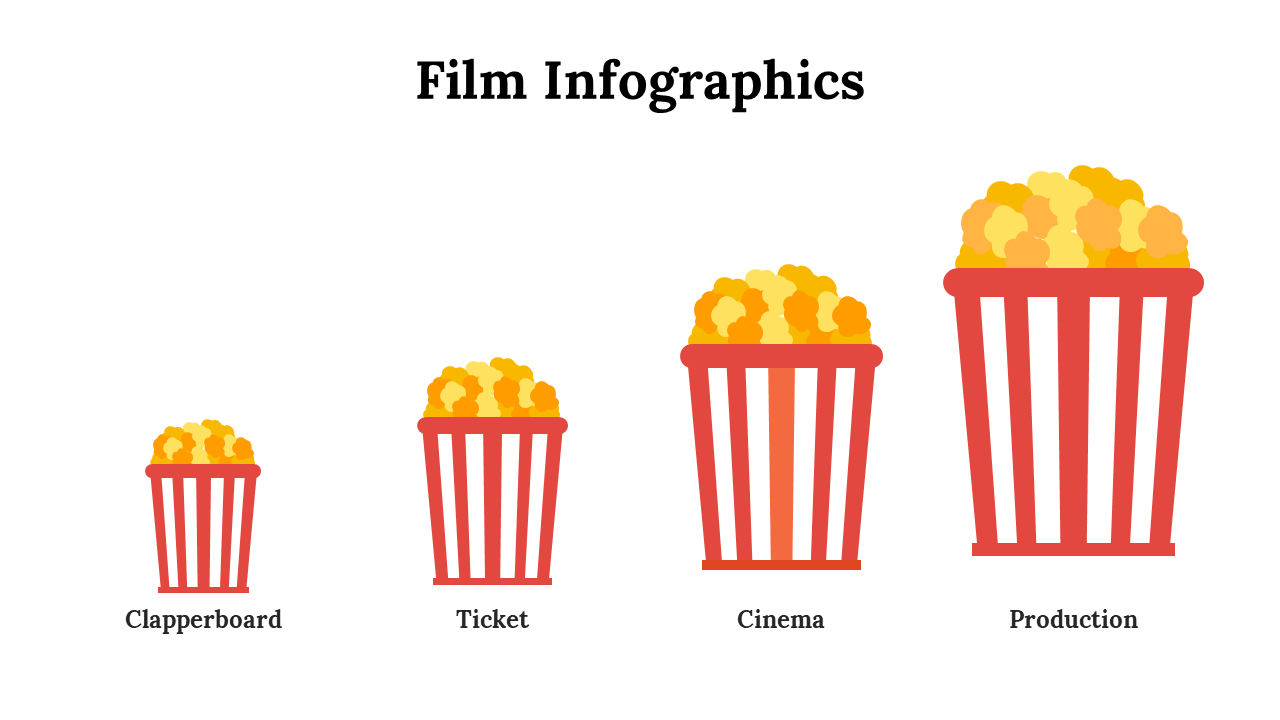 Film Infographics

Clapperboard

Ticket

Cinema

Production