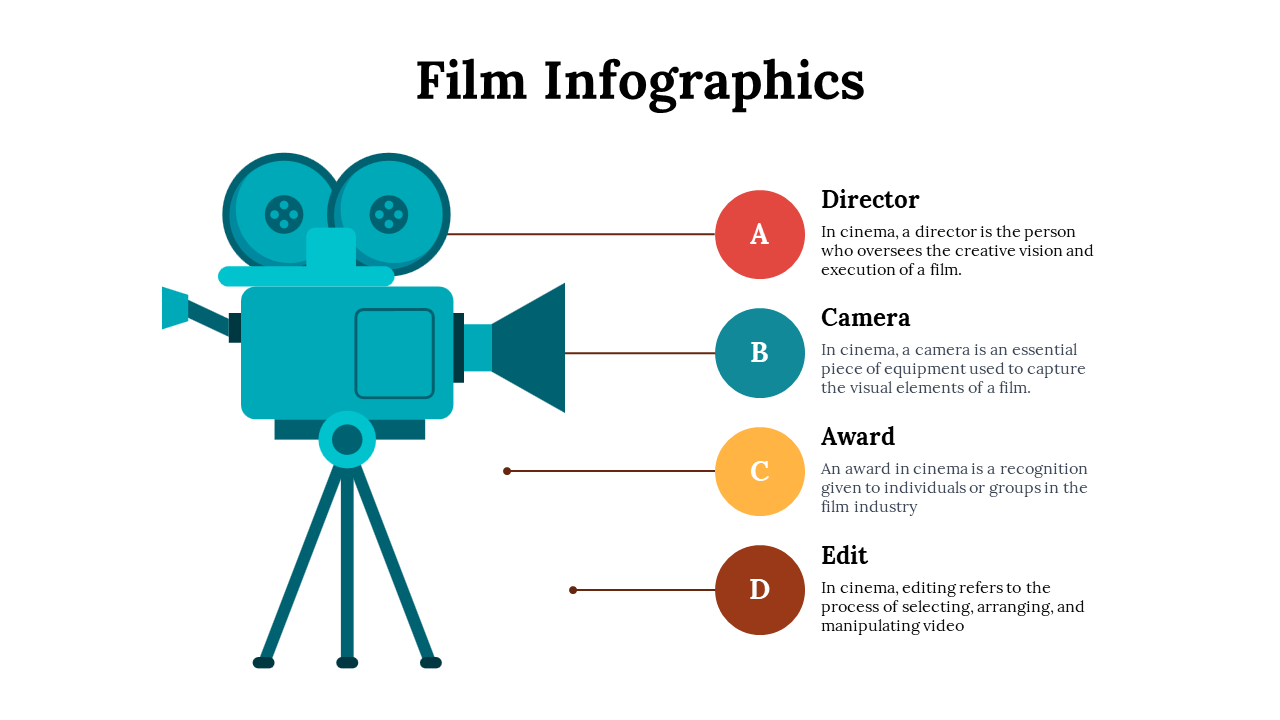 Film Infographics

A

Director

In cinema, a director is the person who oversees the creative vision and execution of a film.

B

Camera

In cinema, a camera is an essential piece of equipment used to capture the visual elements of a film.

C

Award

An award in cinema is a recognition given to individuals or groups in the film industry

D

Edit

In cinema, editing refers to the process of selecting, arranging, and manipulating video