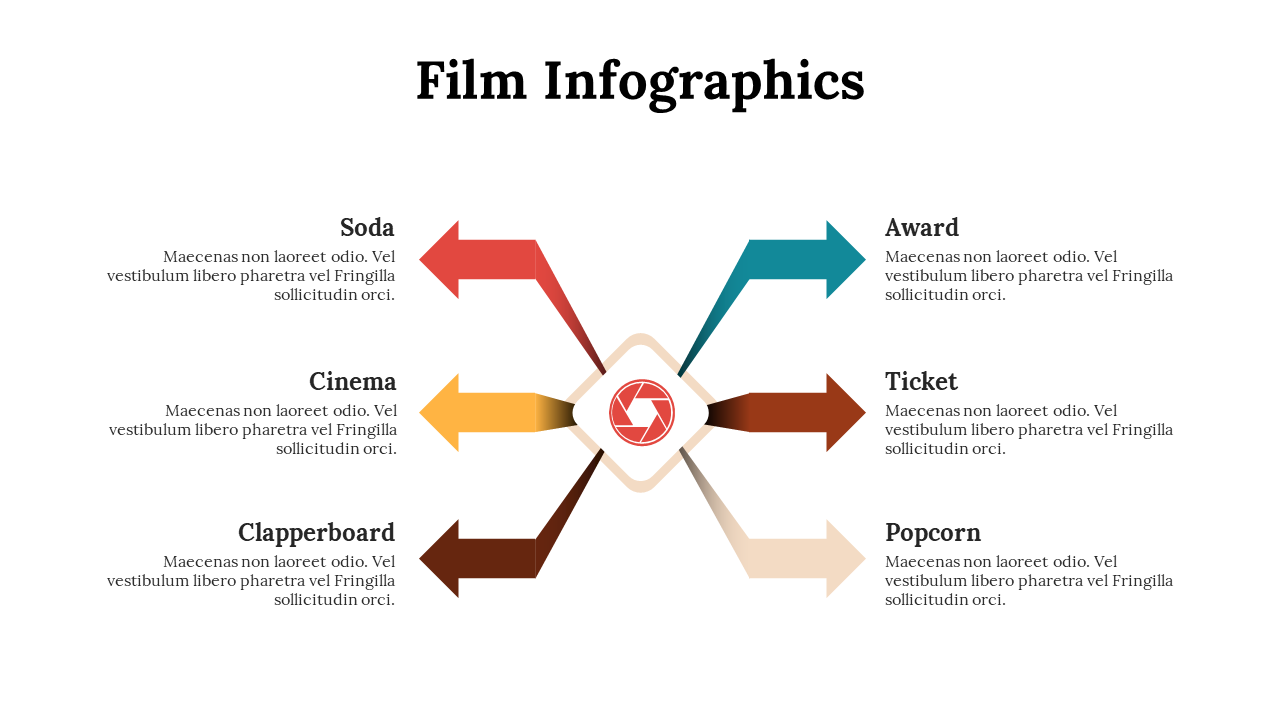 Film Infographics

Soda
Maecenas non laoreet odio. Vel vestibulum libero pharetra vel Fringilla sollicitudin orci.

Cinema
Maecenas non laoreet odio. Vel vestibulum libero pharetra vel Fringilla sollicitudin orci.

Clapperboard
Maecenas non laoreet odio. Vel vestibulum libero pharetra vel Fringilla sollicitudin orci.

Award
Maecenas non laoreet odio. Vel vestibulum libero pharetra vel Fringilla sollicitudin orci.

Ticket
Maecenas non laoreet odio. Vel vestibulum libero pharetra vel Fringilla sollicitudin orci.

Popcorn
Maecenas non laoreet odio. Vel vestibulum libero pharetra vel Fringilla sollicitudin orci.