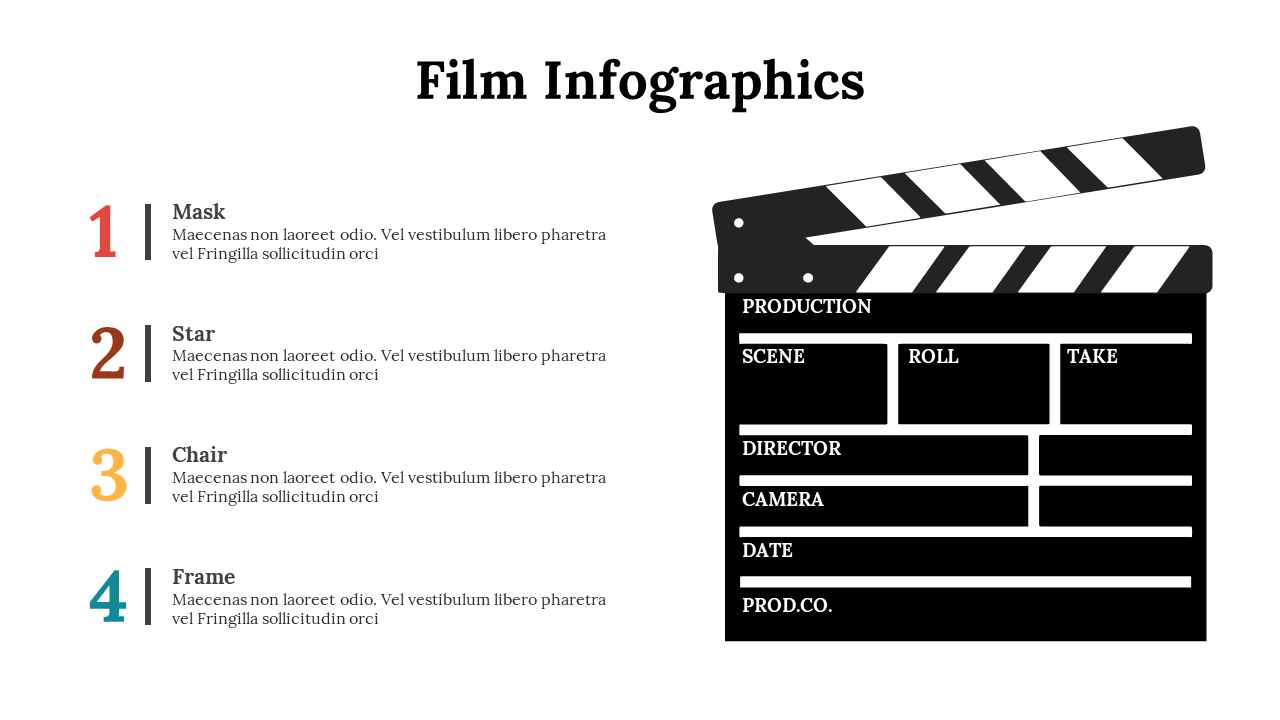 Film Infographics

1
Mask
Maecenas non laoreet odio. Vel vestibulum libero pharetra vel Fringilla sollicitudin orci

2
Star
Maecenas non laoreet odio. Vel vestibulum libero pharetra vel Fringilla sollicitudin orci

3
Chair
Maecenas non laoreet odio. Vel vestibulum libero pharetra vel Fringilla sollicitudin orci

4
Frame
Maecenas non laoreet odio. Vel vestibulum libero pharetra vel Fringilla sollicitudin orci

PRODUCTION
SCENE
ROLL
TAKE
DIRECTOR
CAMERA
DATE
PROD.CO.