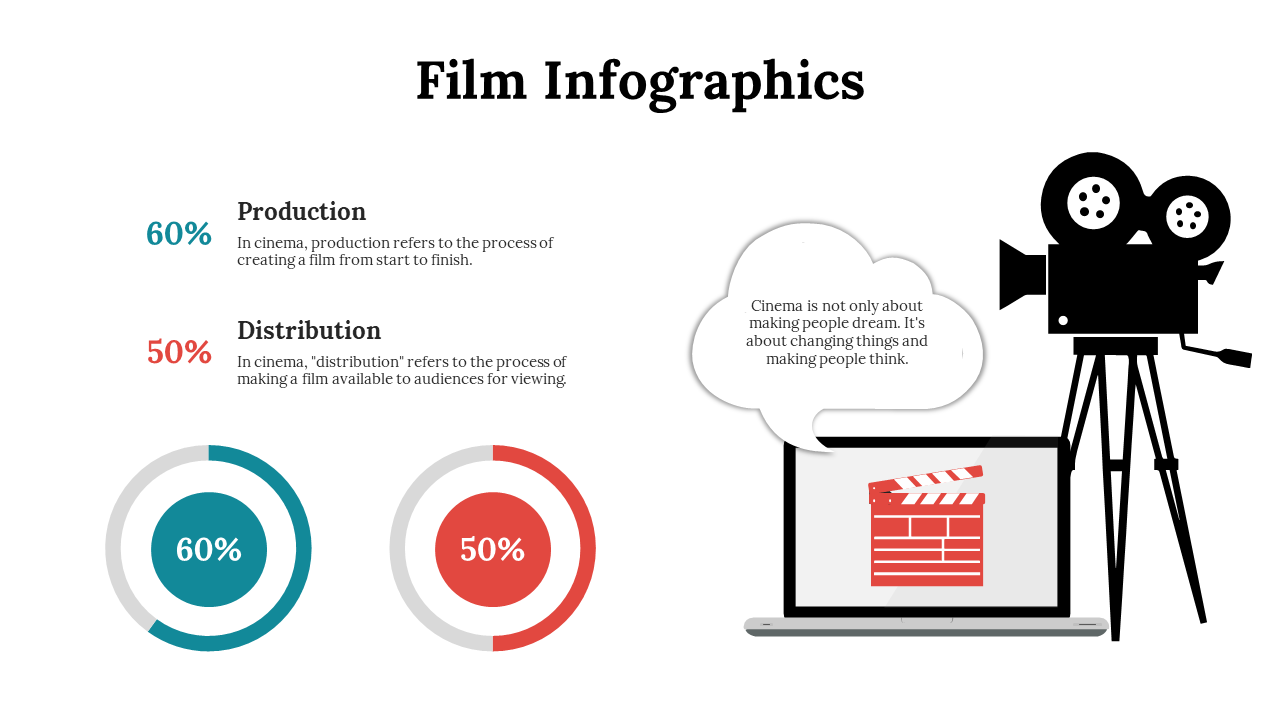 Film Infographics

60%
Production
In cinema, production refers to the process of creating a film from start to finish.

50%
Distribution
In cinema, "distribution" refers to the process of making a film available to audiences for viewing.

60%

50%

Cinema is not only about making people dream. It's about changing things and making people think.