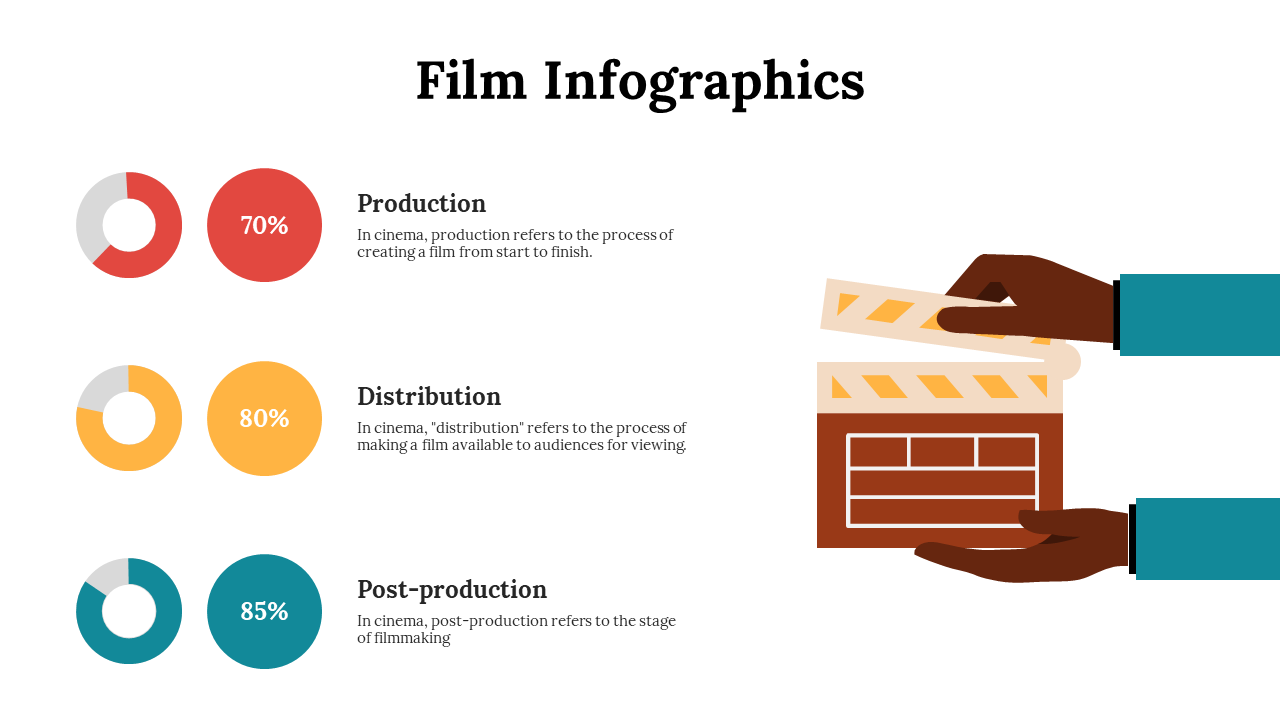 Film Infographics

70%

Production

In cinema, production refers to the process of creating a film from start to finish.

80%

Distribution

In cinema, "distribution" refers to the process of making a film available to audiences for viewing.

85%

Post-production

In cinema, post-production refers to the stage of filmmaking