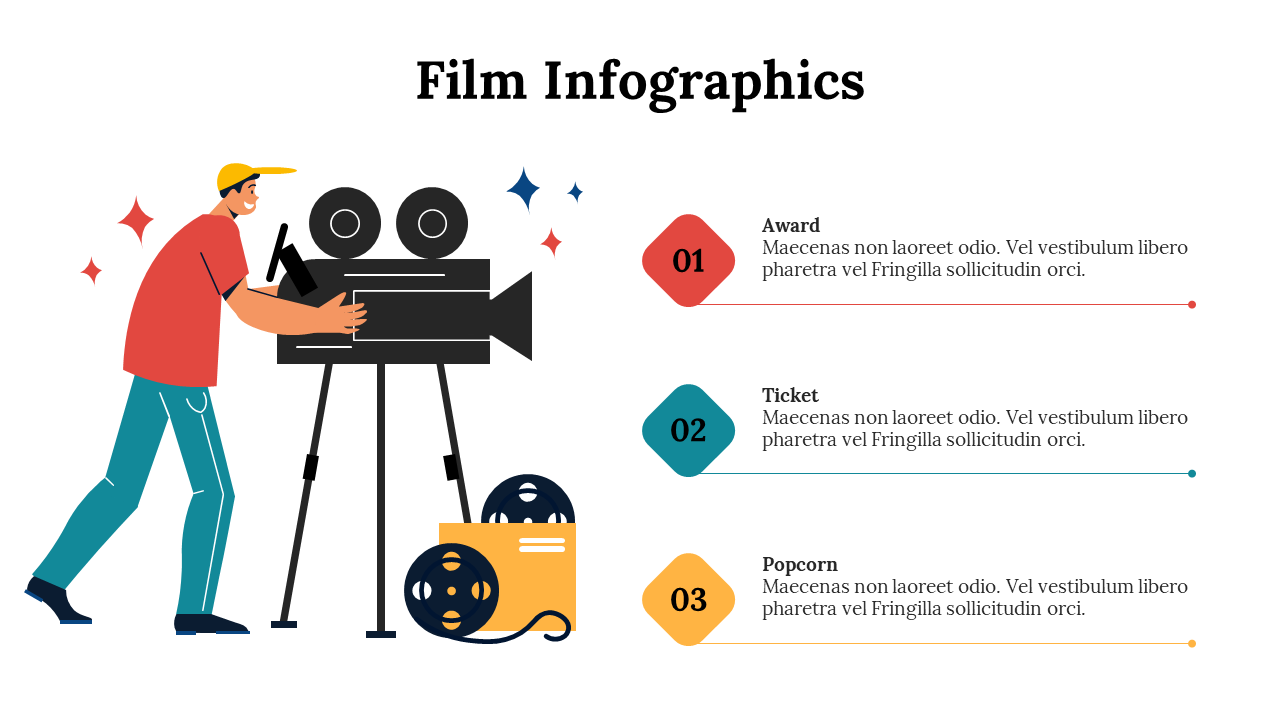 Film Infographics

01

Award
Maecenas non laoreet odio. Vel vestibulum libero pharetra vel Fringilla sollicitudin orci.

02

Ticket
Maecenas non laoreet odio. Vel vestibulum libero pharetra vel Fringilla sollicitudin orci.

03

Popcorn
Maecenas non laoreet odio. Vel vestibulum libero pharetra vel Fringilla sollicitudin orci.