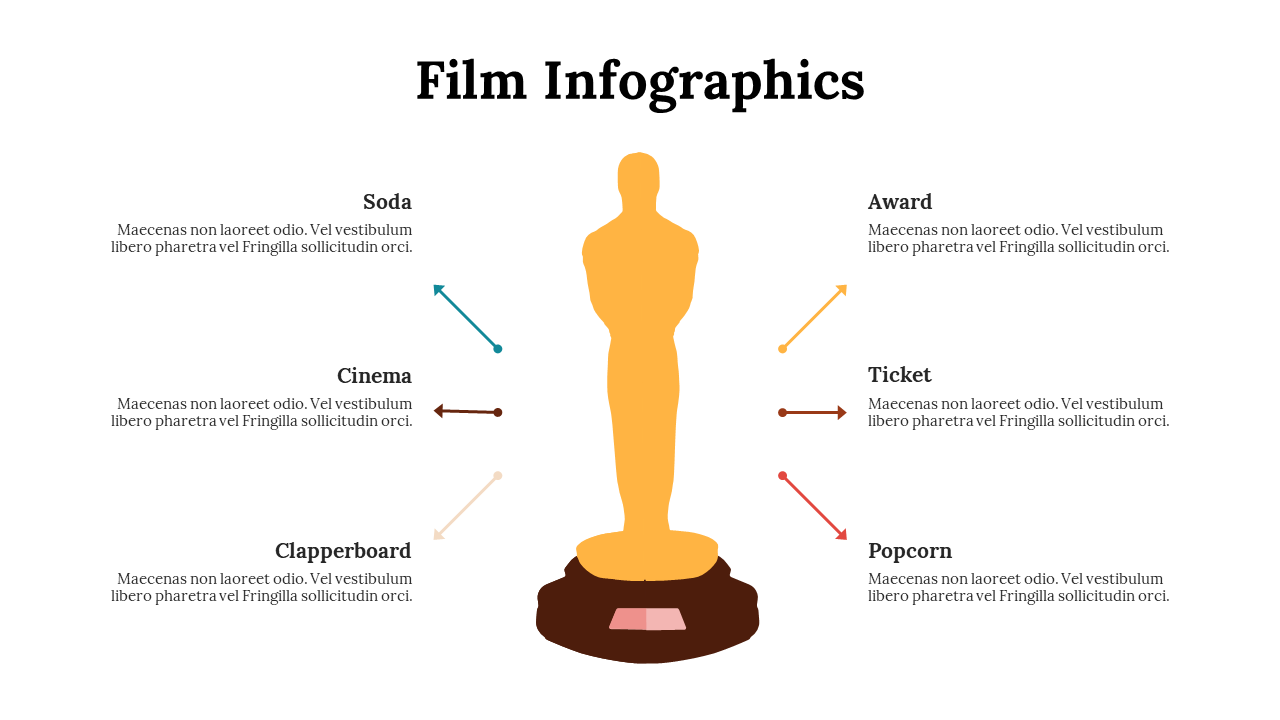 Film Infographics

Soda
Maecenas non laoreet odio. Vel vestibulum libero pharetra vel Fringilla sollicitudin orci.

Cinema
Maecenas non laoreet odio. Vel vestibulum libero pharetra vel Fringilla sollicitudin orci.

Clapperboard
Maecenas non laoreet odio. Vel vestibulum libero pharetra vel Fringilla sollicitudin orci.

Award
Maecenas non laoreet odio. Vel vestibulum libero pharetra vel Fringilla sollicitudin orci.

Ticket
Maecenas non laoreet odio. Vel vestibulum libero pharetra vel Fringilla sollicitudin orci.

Popcorn
Maecenas non laoreet odio. Vel vestibulum libero pharetra vel Fringilla sollicitudin orci.