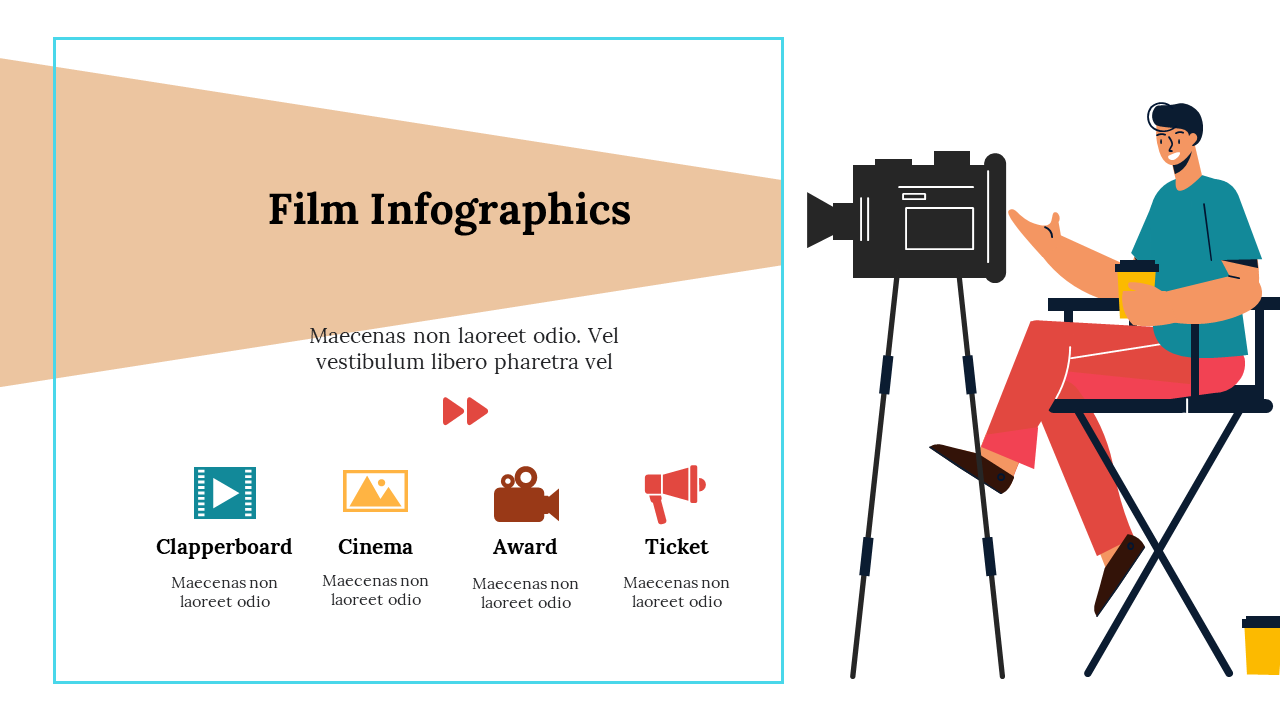 Film Infographics

Maecenas non laoreet odio. Vel vestibulum libero pharetra vel

Clapperboard
Maecenas non laoreet odio

Cinema
Maecenas non laoreet odio

Award
Maecenas non laoreet odio

Ticket
Maecenas non laoreet odio