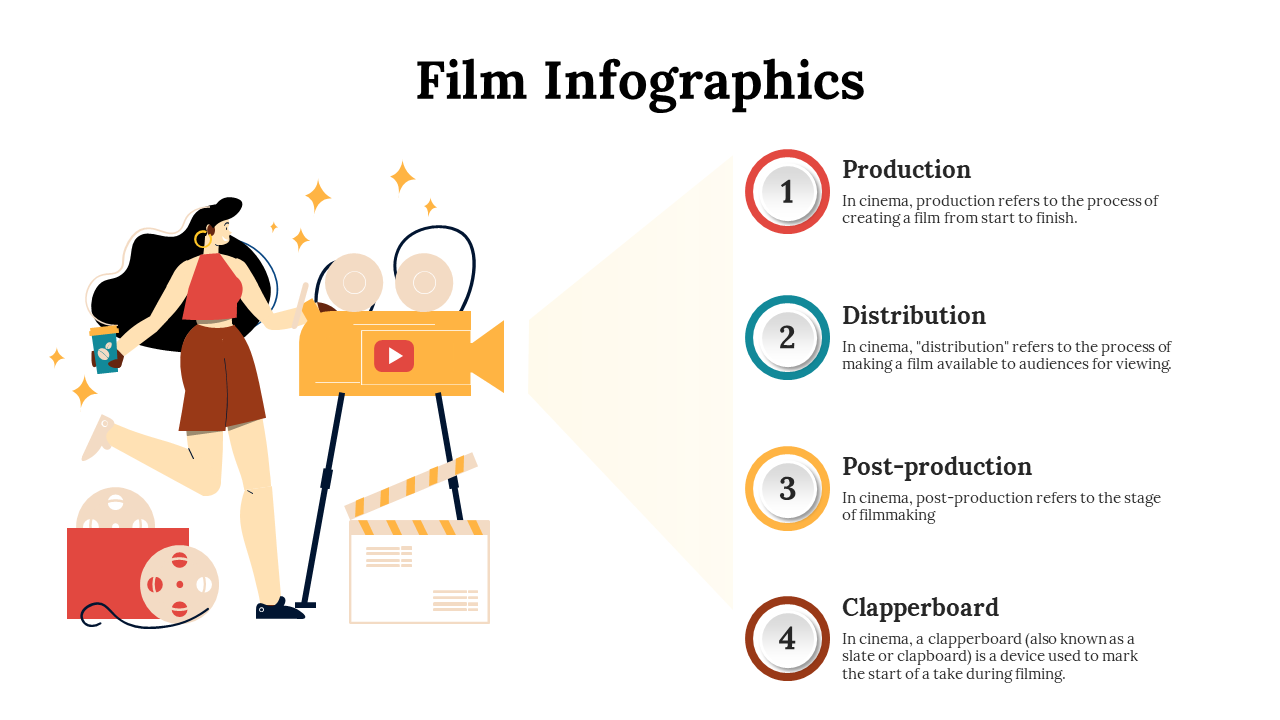 Film Infographics

1
Production
In cinema, production refers to the process of creating a film from start to finish.

2
Distribution
In cinema, "distribution" refers to the process of making a film available to audiences for viewing.

3
Post-production
In cinema, post-production refers to the stage of filmmaking

4
Clapperboard
In cinema, a clapperboard (also known as a slate or clapboard) is a device used to mark the start of a take during filming.