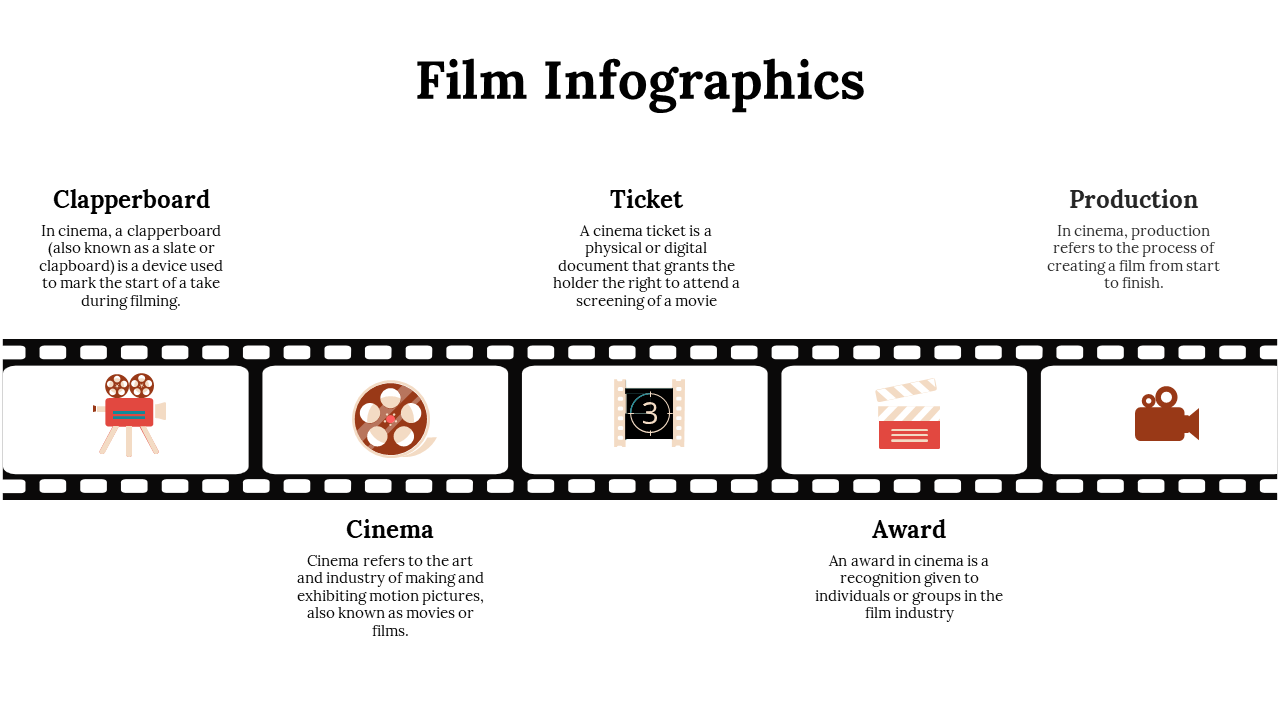 Film Infographics

Clapperboard

In cinema, a clapperboard (also known as a slate or clapboard) is a device used to mark the start of a take during filming.

Ticket

A cinema ticket is a physical or digital document that grants the holder the right to attend a screening of a movie

Production

In cinema, production refers to the process of creating a film from start to finish.

3

Cinema

Cinema refers to the art and industry of making and exhibiting motion pictures, also known as movies or films.

Award

An award in cinema is a recognition given to individuals or groups in the film industry