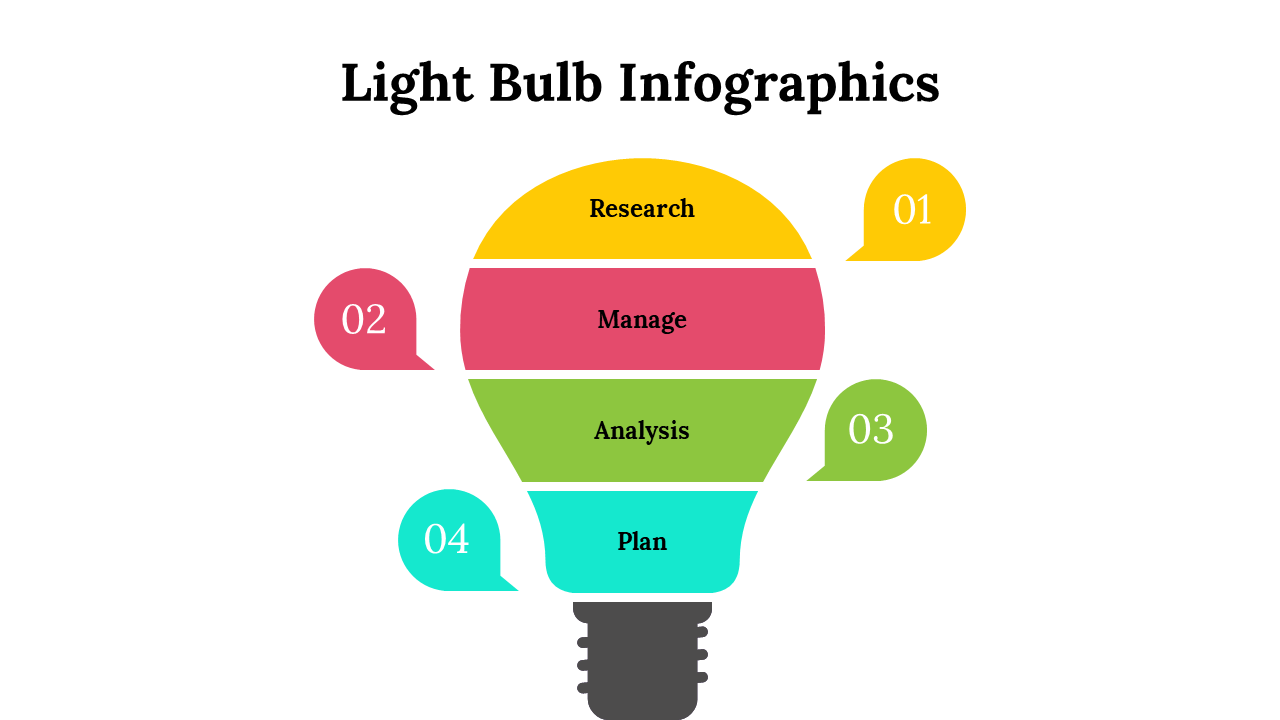 Light Bulb Infographics

Research

01

02

Manage

Analysis

03

04

Plan