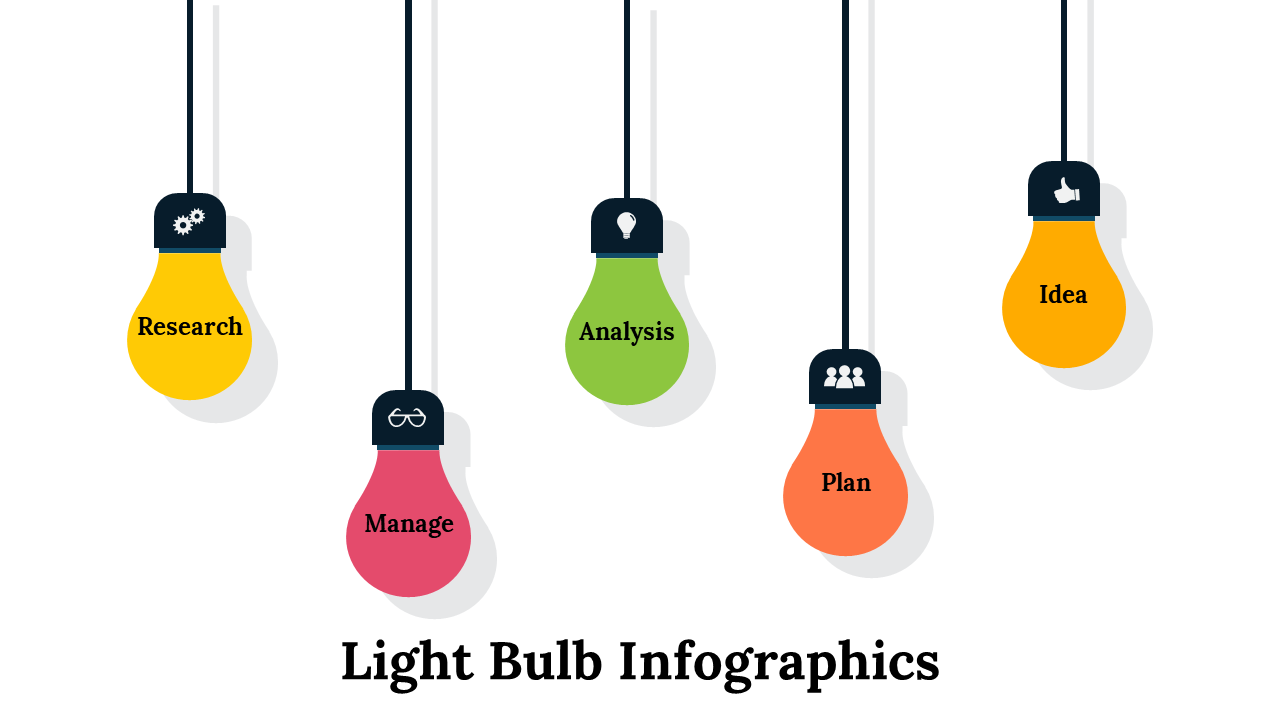 Research

Manage

Analysis

Plan

Idea

Light Bulb Infographics