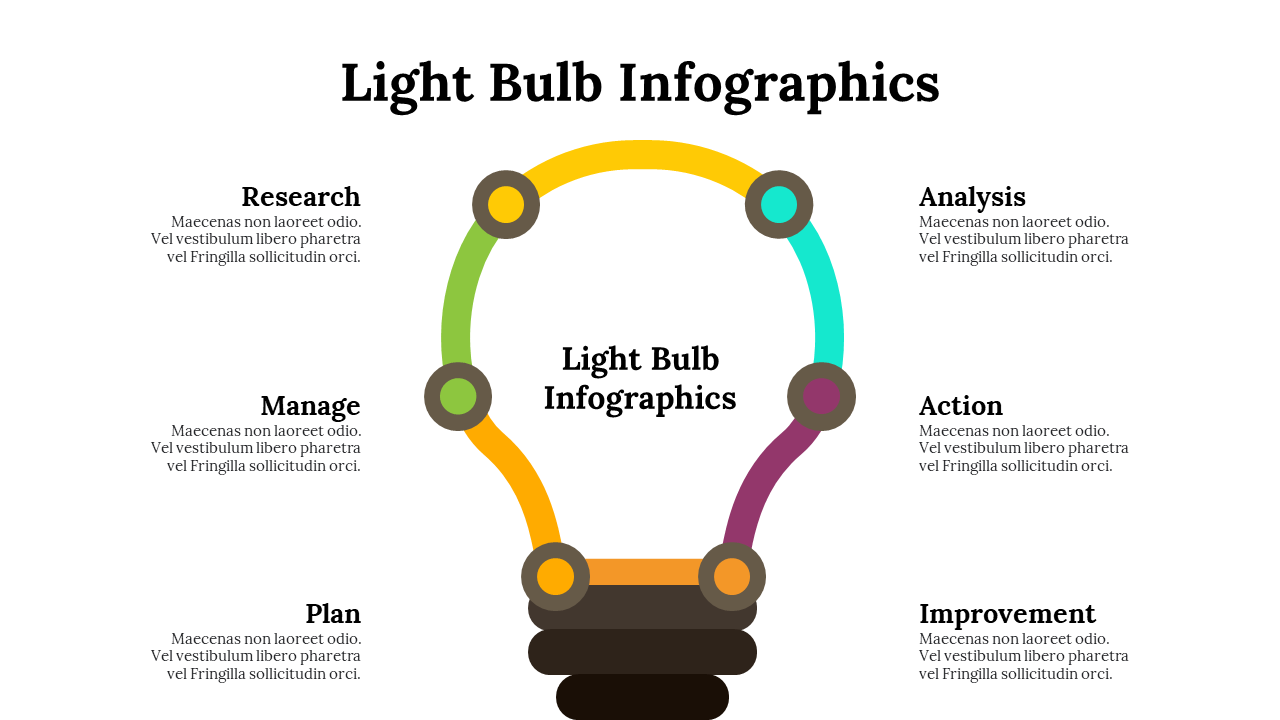 Light Bulb Infographics

Research
Maecenas non laoreet odio. Vel vestibulum libero pharetra vel Fringilla sollicitudin orci.

Manage
Maecenas non laoreet odio. Vel vestibulum libero pharetra vel Fringilla sollicitudin orci.

Plan
Maecenas non laoreet odio. Vel vestibulum libero pharetra vel Fringilla sollicitudin orci.

Light Bulb Infographics

Analysis
Maecenas non laoreet odio. Vel vestibulum libero pharetra vel Fringilla sollicitudin orci.

Action
Maecenas non laoreet odio. Vel vestibulum libero pharetra vel Fringilla sollicitudin orci.

Improvement
Maecenas non laoreet odio. Vel vestibulum libero pharetra vel Fringilla sollicitudin orci.