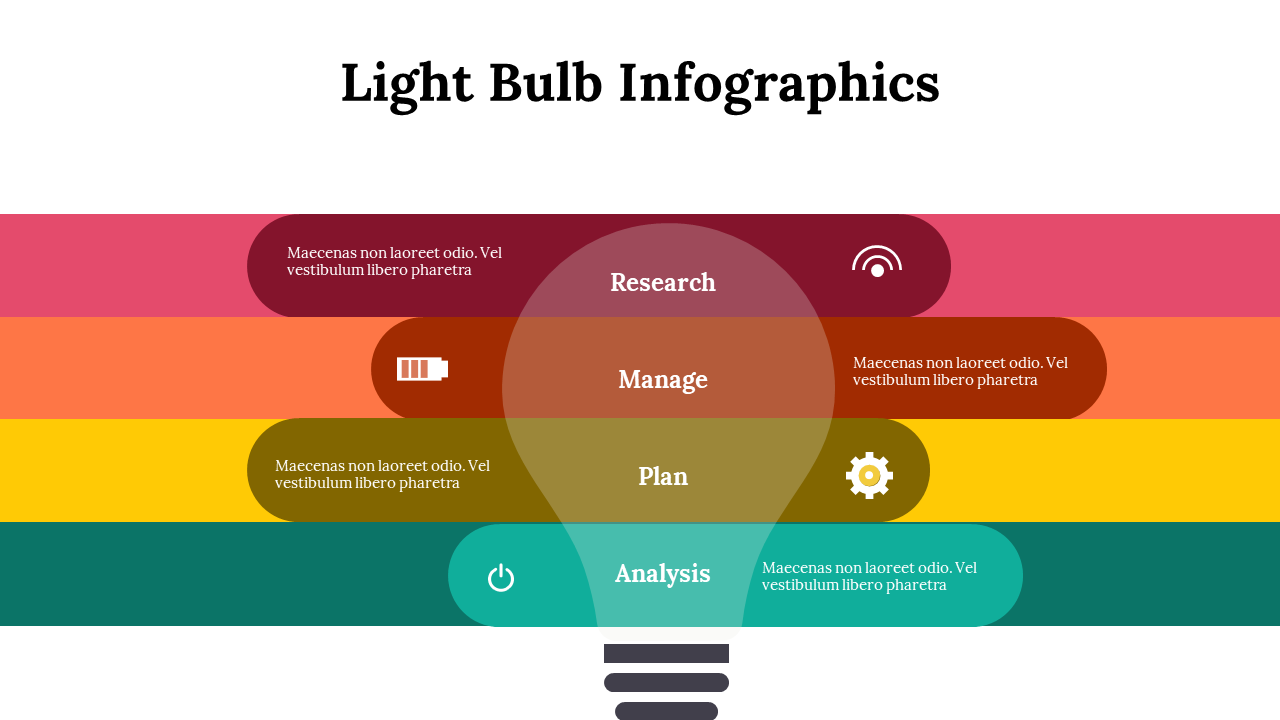 Light Bulb Infographics

Maecenas non laoreet odio. Vel vestibulum libero pharetra

Research

Manage

Maecenas non laoreet odio. Vel vestibulum libero pharetra

Maecenas non laoreet odio. Vel vestibulum libero pharetra

Plan

Analysis

Maecenas non laoreet odio. Vel vestibulum libero pharetra