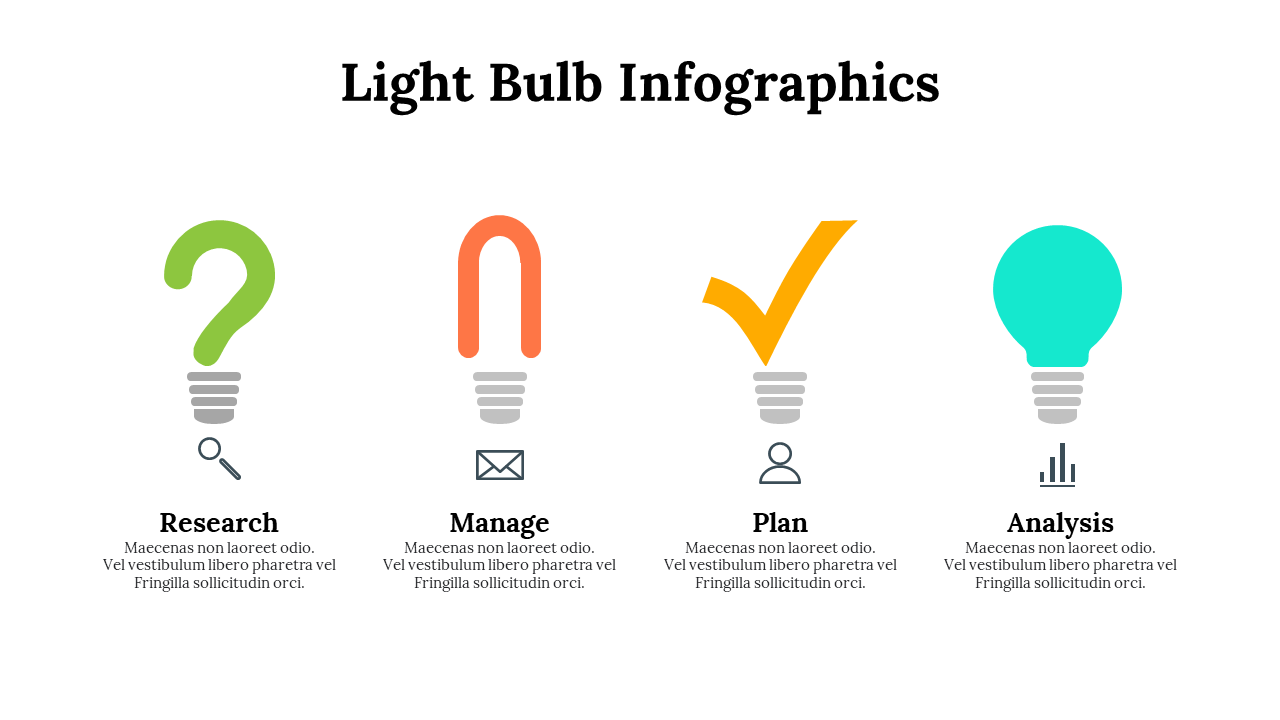 Light Bulb Infographics

Research
Maecenas non laoreet odio. Vel vestibulum libero pharetra vel Fringilla sollicitudin orci.

Manage
Maecenas non laoreet odio. Vel vestibulum libero pharetra vel Fringilla sollicitudin orci.

Plan
Maecenas non laoreet odio. Vel vestibulum libero pharetra vel Fringilla sollicitudin orci.

Analysis
Maecenas non laoreet odio. Vel vestibulum libero pharetra vel Fringilla sollicitudin orci.