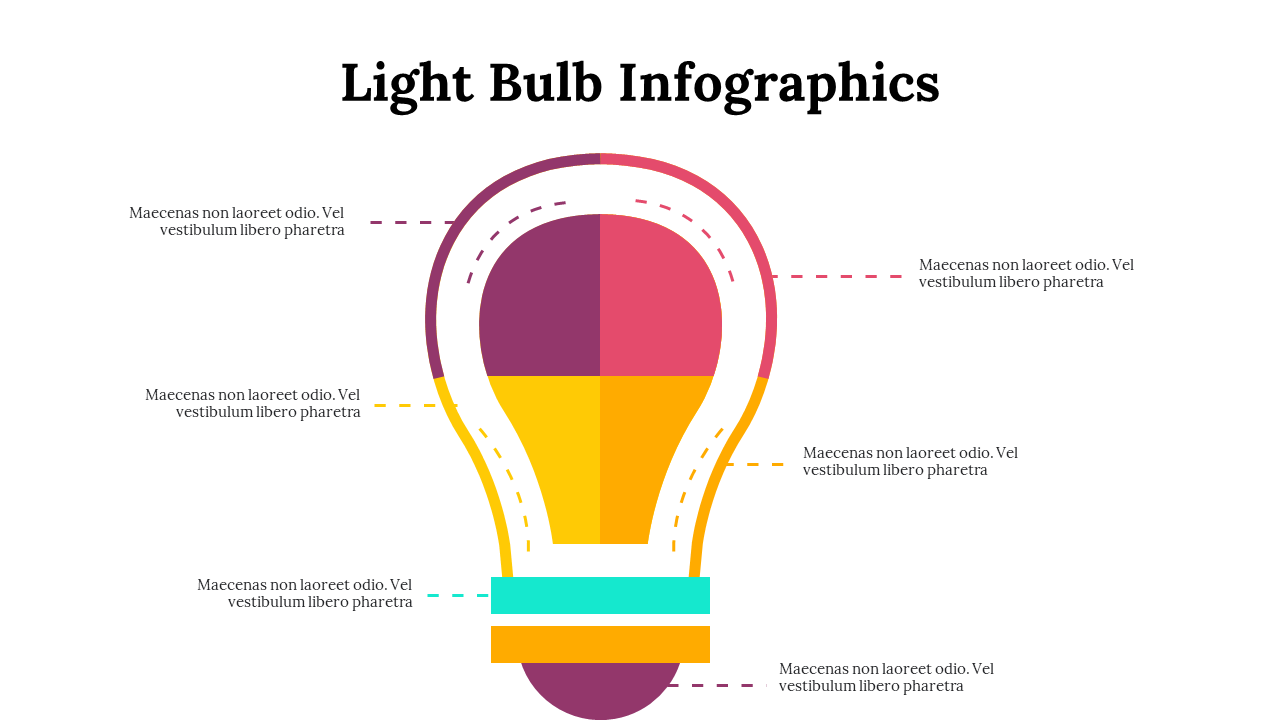 Light Bulb Infographics

Maecenas non laoreet odio. Vel vestibulum libero pharetra

Maecenas non laoreet odio. Vel vestibulum libero pharetra

Maecenas non laoreet odio. Vel vestibulum libero pharetra

Maecenas non laoreet odio. Vel vestibulum libero pharetra

Maecenas non laoreet odio. Vel vestibulum libero pharetra

Maecenas non laoreet odio. Vel vestibulum libero pharetra