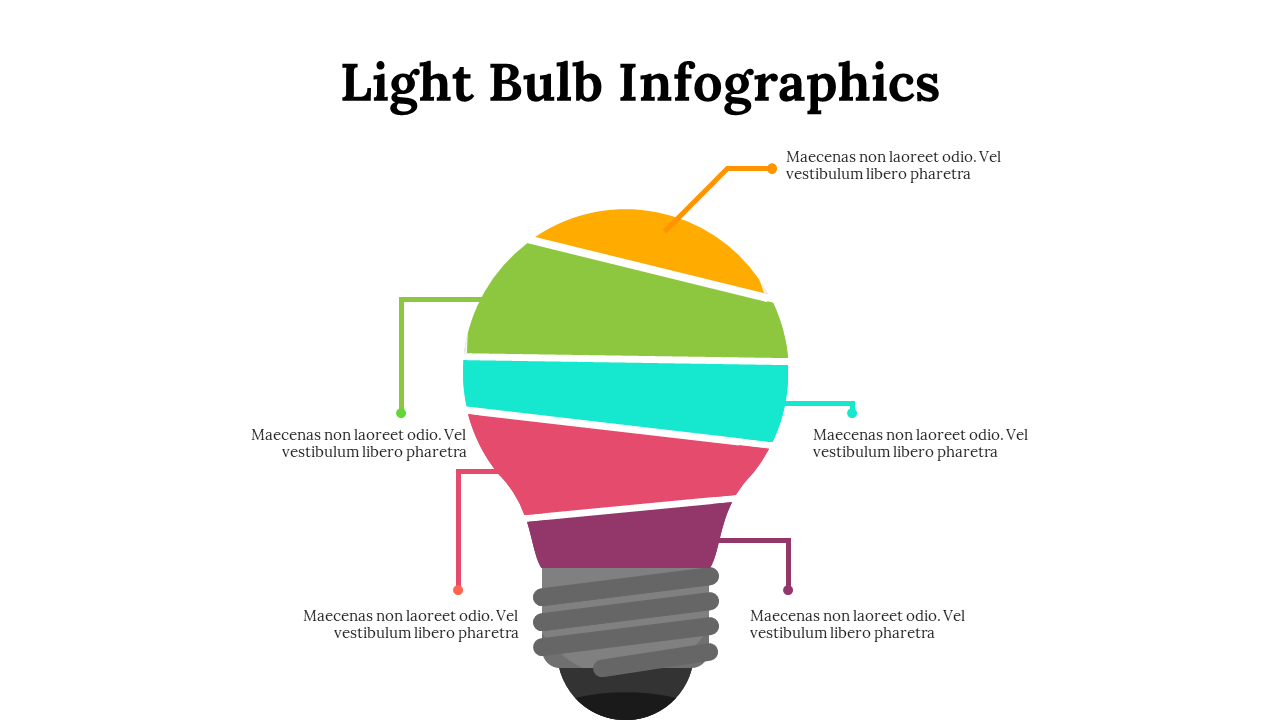 Light Bulb Infographics

Maecenas non laoreet odio. Vel vestibulum libero pharetra

Maecenas non laoreet odio. Vel vestibulum libero pharetra

Maecenas non laoreet odio. Vel vestibulum libero pharetra

Maecenas non laoreet odio. Vel vestibulum libero pharetra

Maecenas non laoreet odio. Vel vestibulum libero pharetra