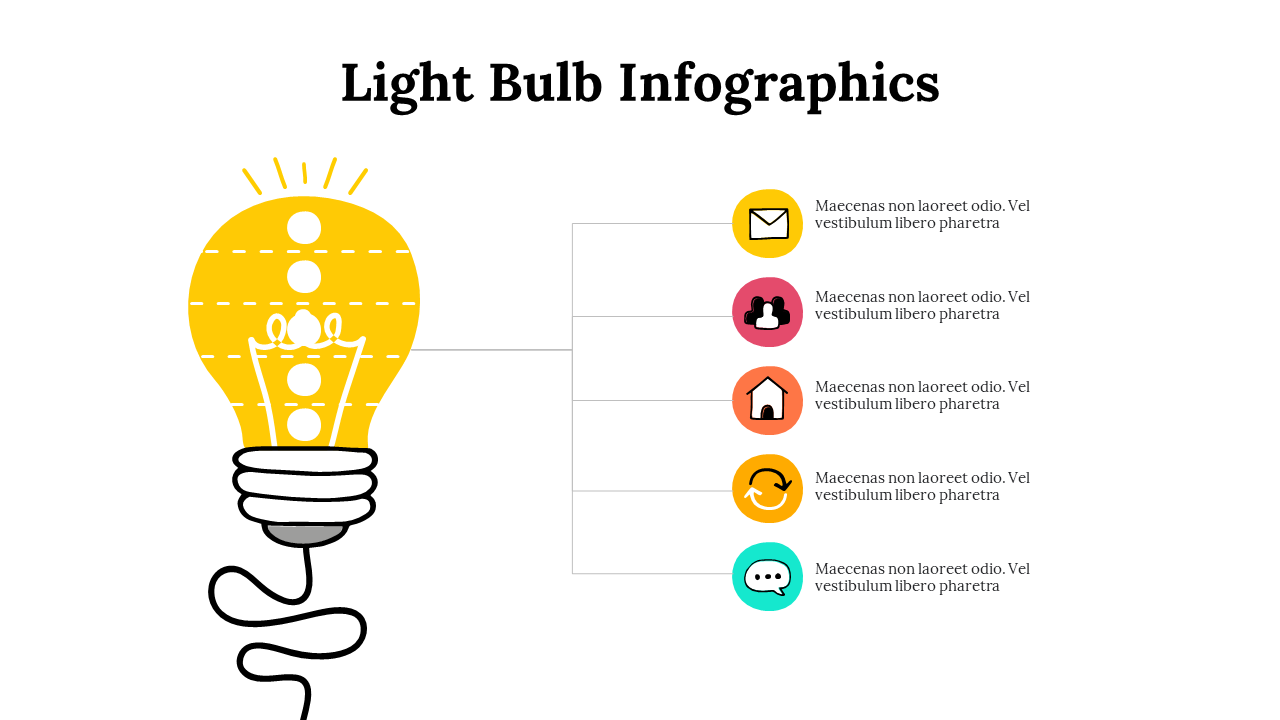 Light Bulb Infographics

Maecenas non laoreet odio. Vel vestibulum libero pharetra

Maecenas non laoreet odio. Vel vestibulum libero pharetra

Maecenas non laoreet odio. Vel vestibulum libero pharetra

Maecenas non laoreet odio. Vel vestibulum libero pharetra

Maecenas non laoreet odio. Vel vestibulum libero pharetra