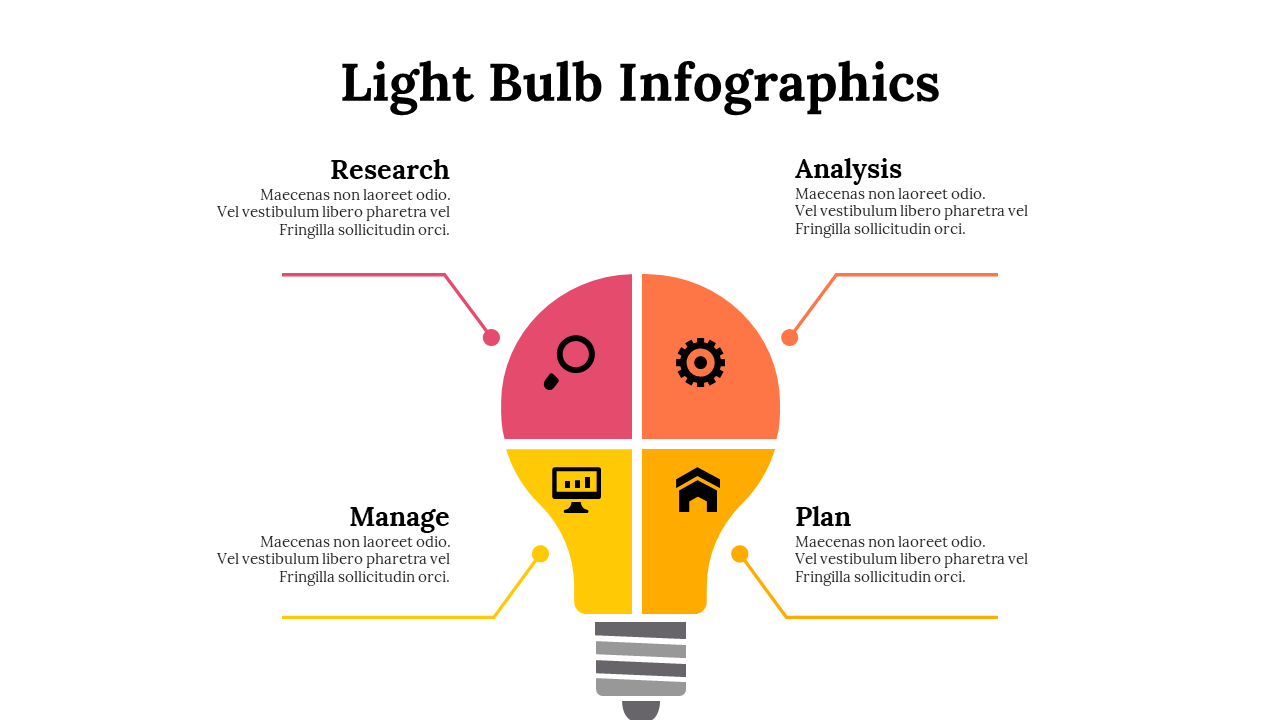 Light Bulb Infographics

Research
Maecenas non laoreet odio. Vel vestibulum libero pharetra vel Fringilla sollicitudin orci.

Analysis
Maecenas non laoreet odio. Vel vestibulum libero pharetra vel Fringilla sollicitudin orci.

Manage
Maecenas non laoreet odio. Vel vestibulum libero pharetra vel Fringilla sollicitudin orci.

Plan
Maecenas non laoreet odio. Vel vestibulum libero pharetra vel Fringilla sollicitudin orci.