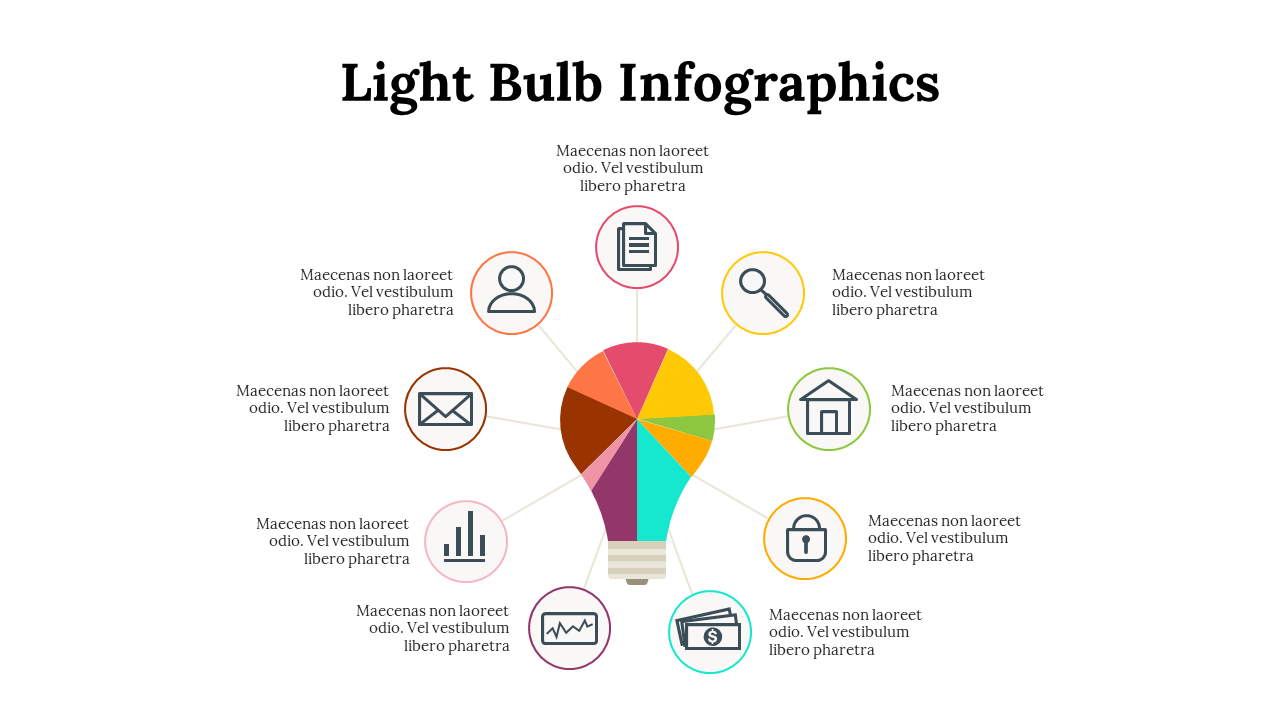 Light Bulb Infographics

Maecenas non laoreet odio. Vel vestibulum libero pharetra

Maecenas non laoreet odio. Vel vestibulum libero pharetra

Maecenas non laoreet odio. Vel vestibulum libero pharetra

Maecenas non laoreet odio. Vel vestibulum libero pharetra

Maecenas non laoreet odio. Vel vestibulum libero pharetra

Maecenas non laoreet odio. Vel vestibulum libero pharetra

Maecenas non laoreet odio. Vel vestibulum libero pharetra

Maecenas non laoreet odio. Vel vestibulum libero pharetra

Maecenas non laoreet odio. Vel vestibulum libero pharetra