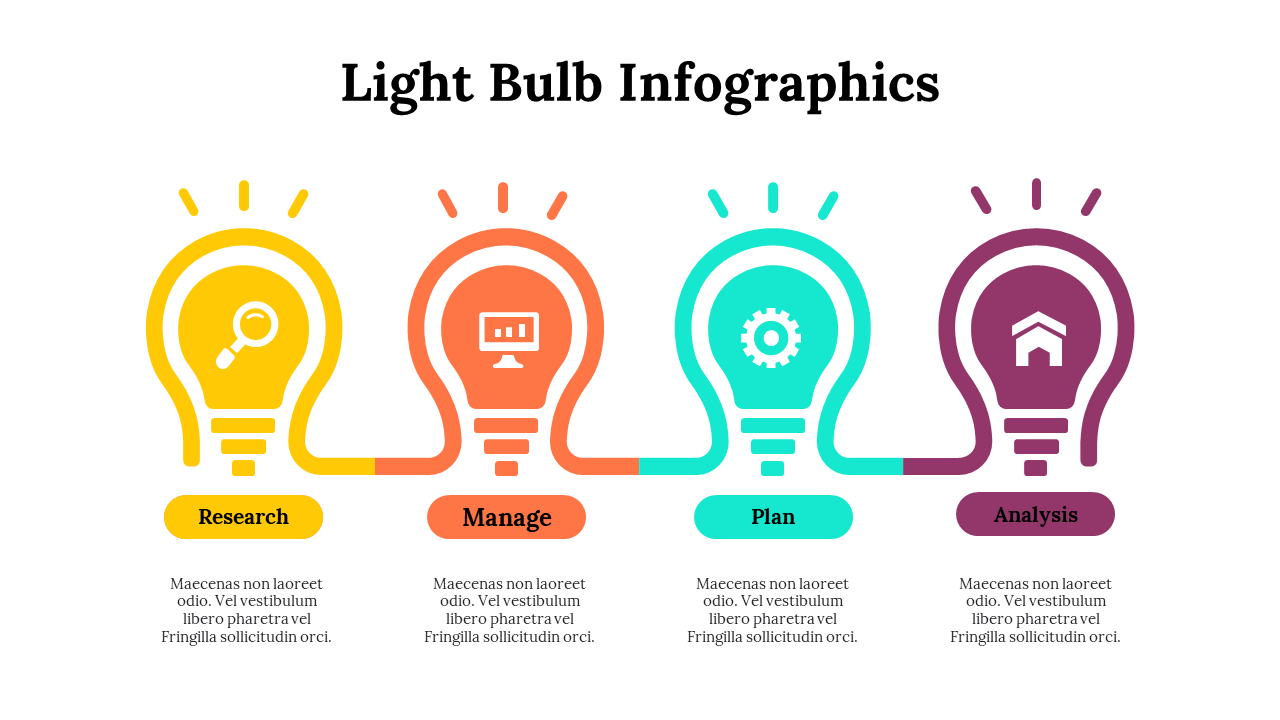 Light Bulb Infographics

Research

Maecenas non laoreet odio. Vel vestibulum libero pharetra vel Fringilla sollicitudin orci.

Manage

Maecenas non laoreet odio. Vel vestibulum libero pharetra vel Fringilla sollicitudin orci.

Plan

Maecenas non laoreet odio. Vel vestibulum libero pharetra vel Fringilla sollicitudin orci.

Analysis

Maecenas non laoreet odio. Vel vestibulum libero pharetra vel Fringilla sollicitudin orci.