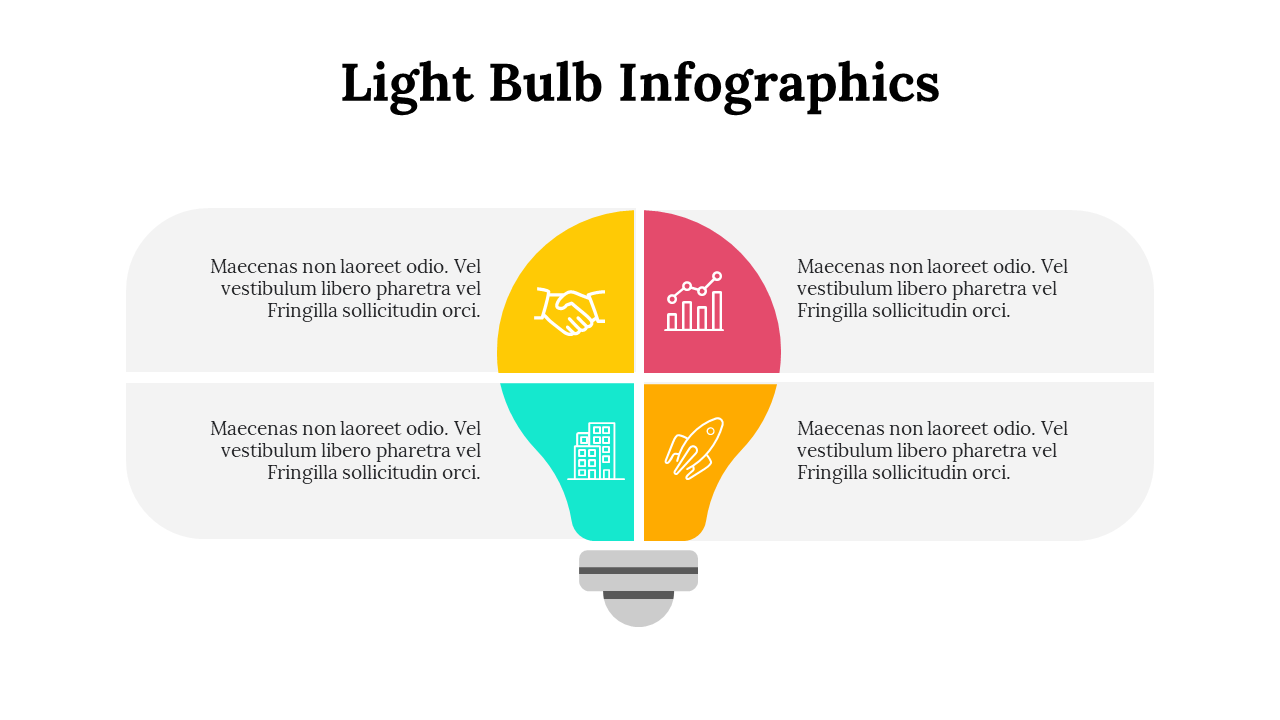 Light Bulb Infographics

Maecenas non laoreet odio. Vel vestibulum libero pharetra vel Fringilla sollicitudin orci.

Maecenas non laoreet odio. Vel vestibulum libero pharetra vel Fringilla sollicitudin orci.

Maecenas non laoreet odio. Vel vestibulum libero pharetra vel Fringilla sollicitudin orci.

Maecenas non laoreet odio. Vel vestibulum libero pharetra vel Fringilla sollicitudin orci.