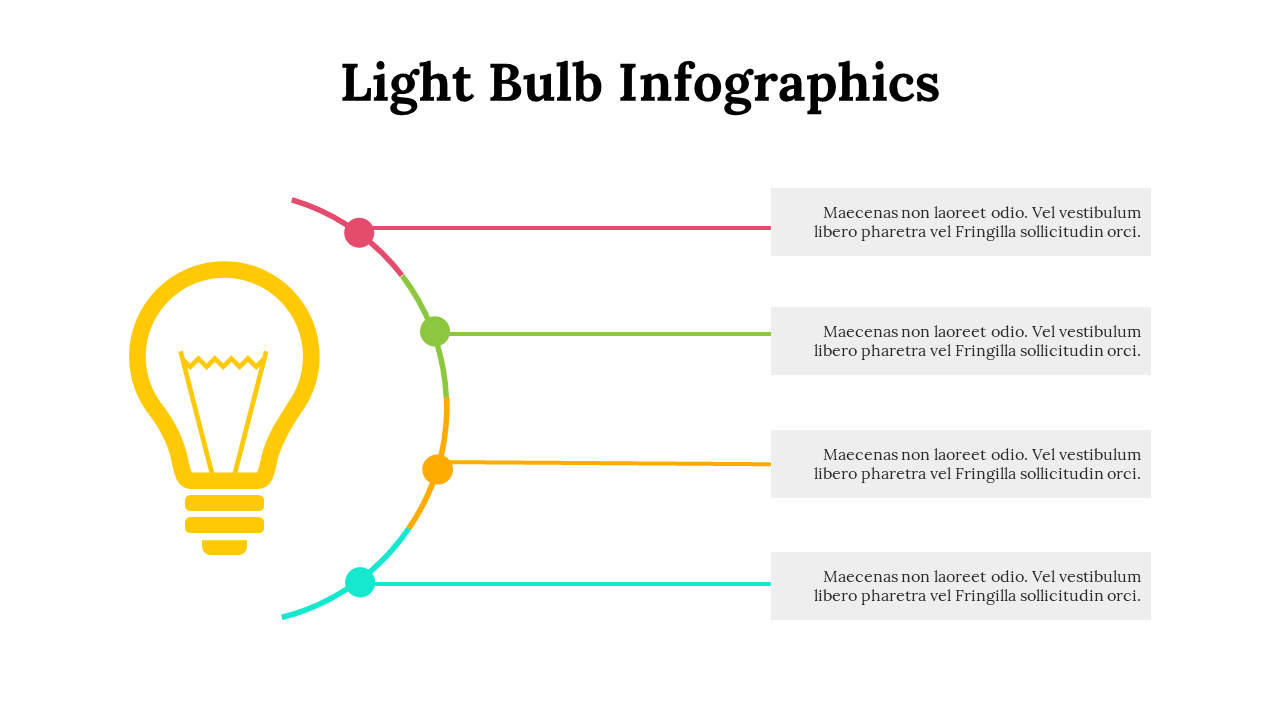 Light Bulb Infographics

Maecenas non laoreet odio. Vel vestibulum libero pharetra vel Fringilla sollicitudin orci.

Maecenas non laoreet odio. Vel vestibulum libero pharetra vel Fringilla sollicitudin orci.

Maecenas non laoreet odio. Vel vestibulum libero pharetra vel Fringilla sollicitudin orci.

Maecenas non laoreet odio. Vel vestibulum libero pharetra vel Fringilla sollicitudin orci.