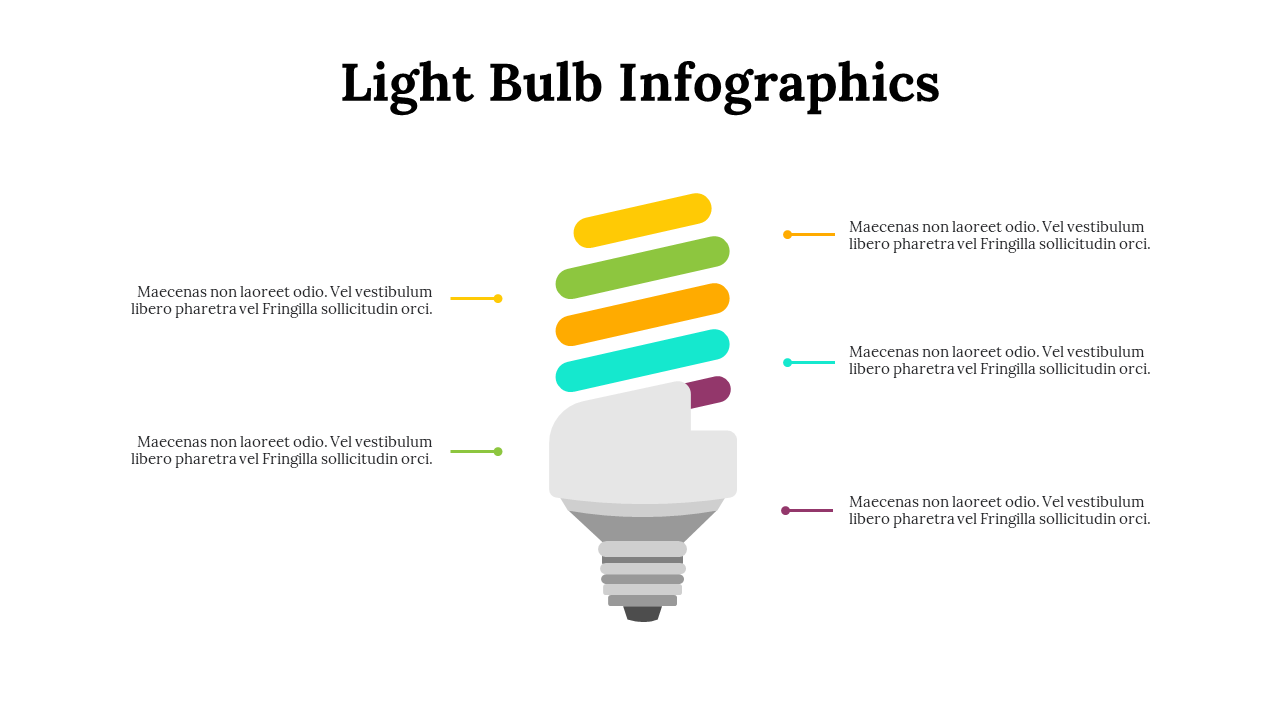 Light Bulb Infographics

Maecenas non laoreet odio. Vel vestibulum libero pharetra vel Fringilla sollicitudin orci.

Maecenas non laoreet odio. Vel vestibulum libero pharetra vel Fringilla sollicitudin orci.

Maecenas non laoreet odio. Vel vestibulum libero pharetra vel Fringilla sollicitudin orci.

Maecenas non laoreet odio. Vel vestibulum libero pharetra vel Fringilla sollicitudin orci.

Maecenas non laoreet odio. Vel vestibulum libero pharetra vel Fringilla sollicitudin orci.