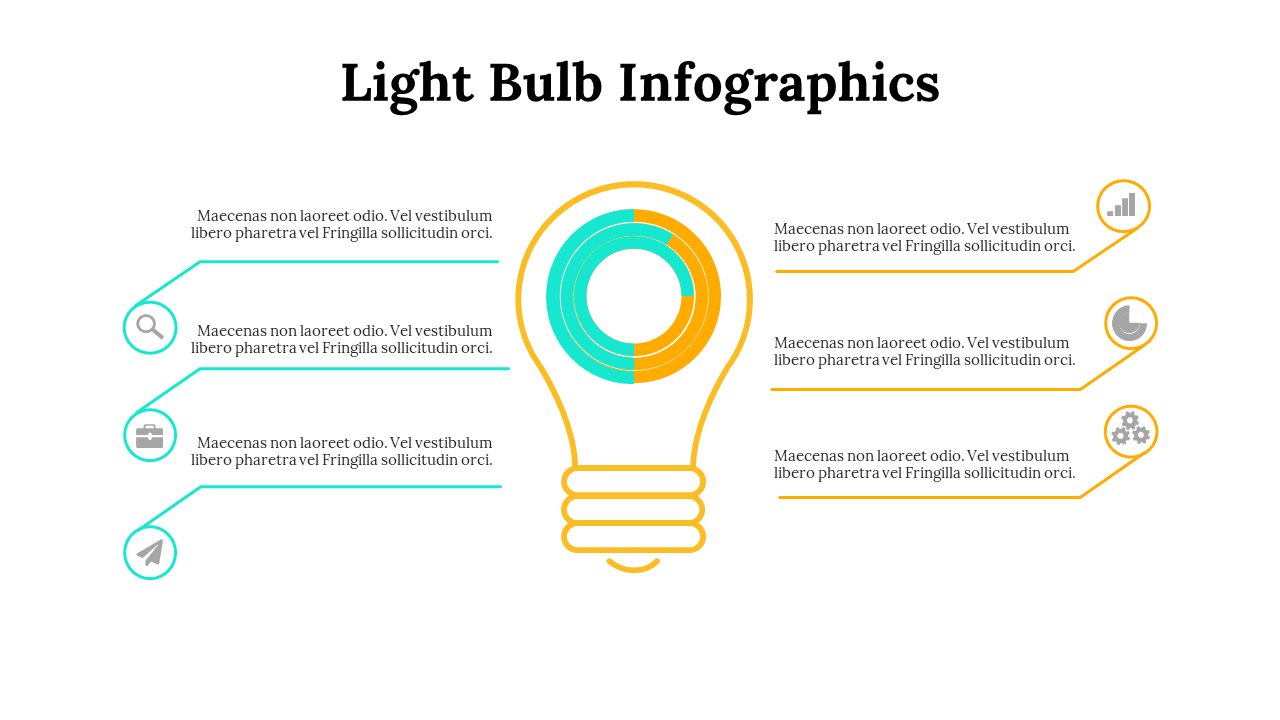 Light Bulb Infographics

Maecenas non laoreet odio. Vel vestibulum libero pharetra vel Fringilla sollicitudin orci.

Maecenas non laoreet odio. Vel vestibulum libero pharetra vel Fringilla sollicitudin orci.

Maecenas non laoreet odio. Vel vestibulum libero pharetra vel Fringilla sollicitudin orci.

Maecenas non laoreet odio. Vel vestibulum libero pharetra vel Fringilla sollicitudin orci.

Maecenas non laoreet odio. Vel vestibulum libero pharetra vel Fringilla sollicitudin orci.

Maecenas non laoreet odio. Vel vestibulum libero pharetra vel Fringilla sollicitudin orci.