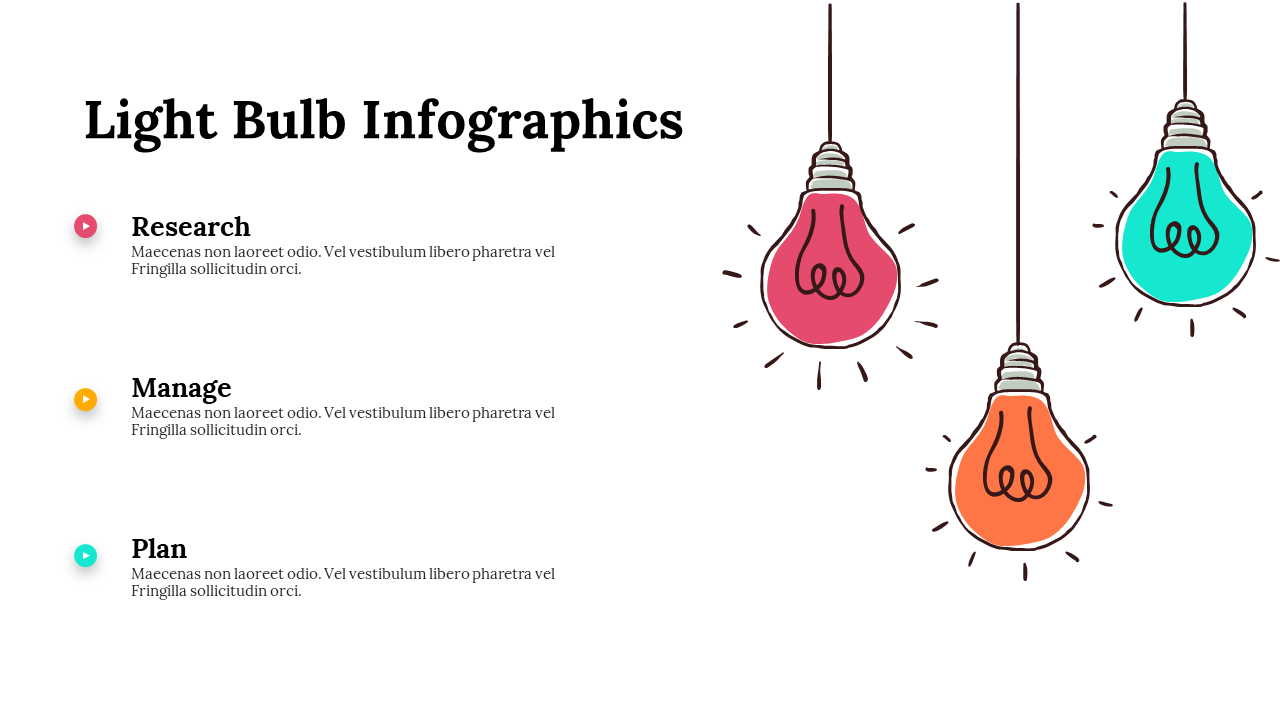 Light Bulb Infographics

Research
Maecenas non laoreet odio. Vel vestibulum libero pharetra vel Fringilla sollicitudin orci.

Manage
Maecenas non laoreet odio. Vel vestibulum libero pharetra vel Fringilla sollicitudin orci.

Plan
Maecenas non laoreet odio. Vel vestibulum libero pharetra vel Fringilla sollicitudin orci.