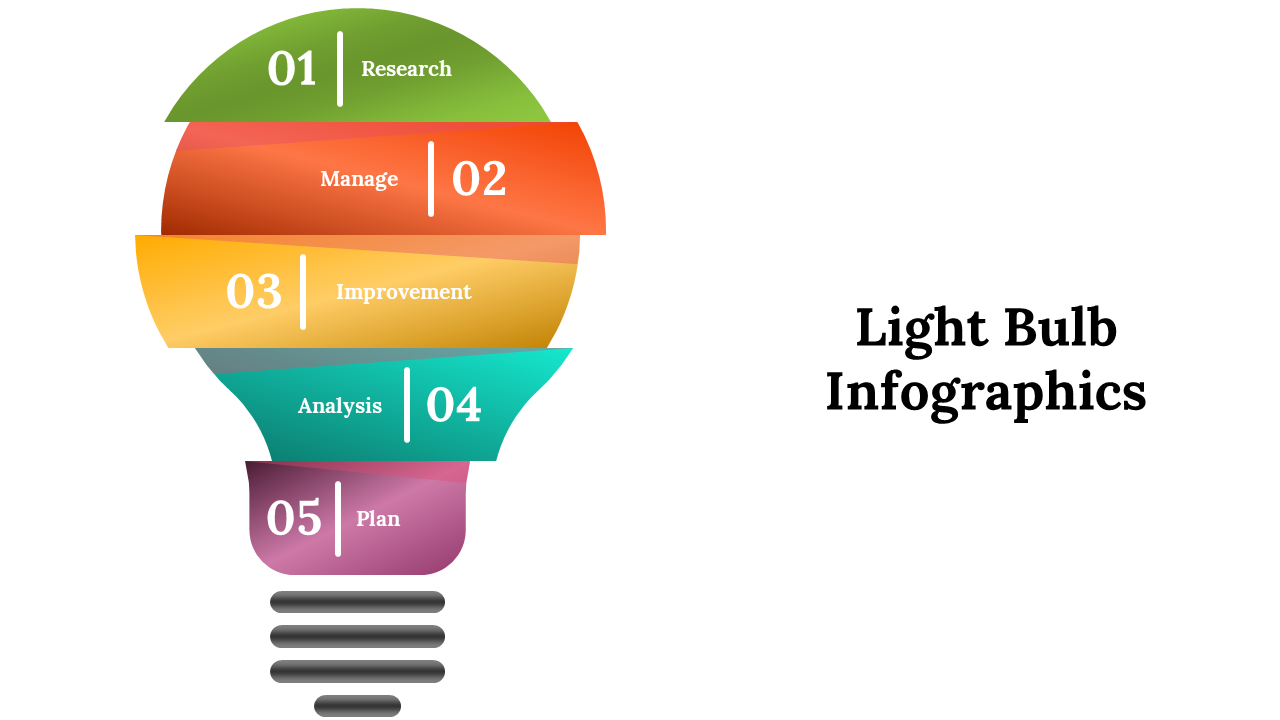 01 Research

Manage 02

03 Improvement

Analysis 04

05 Plan

Light Bulb Infographics