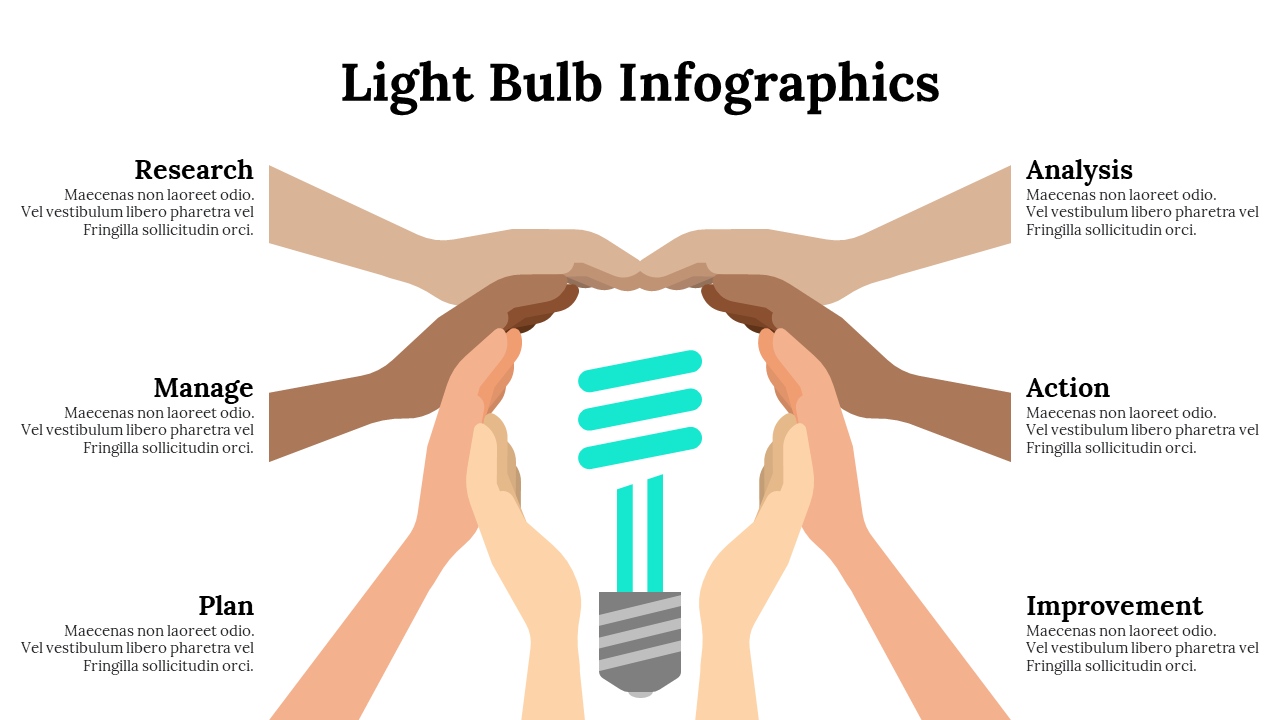 Light Bulb Infographics

Research
Maecenas non laoreet odio. Vel vestibulum libero pharetra vel Fringilla sollicitudin orci.

Manage
Maecenas non laoreet odio. Vel vestibulum libero pharetra vel Fringilla sollicitudin orci.

Plan
Maecenas non laoreet odio. Vel vestibulum libero pharetra vel Fringilla sollicitudin orci.

Analysis
Maecenas non laoreet odio. Vel vestibulum libero pharetra vel Fringilla sollicitudin orci.

Action
Maecenas non laoreet odio. Vel vestibulum libero pharetra vel Fringilla sollicitudin orci.

Improvement
Maecenas non laoreet odio. Vel vestibulum libero pharetra vel Fringilla sollicitudin orci.