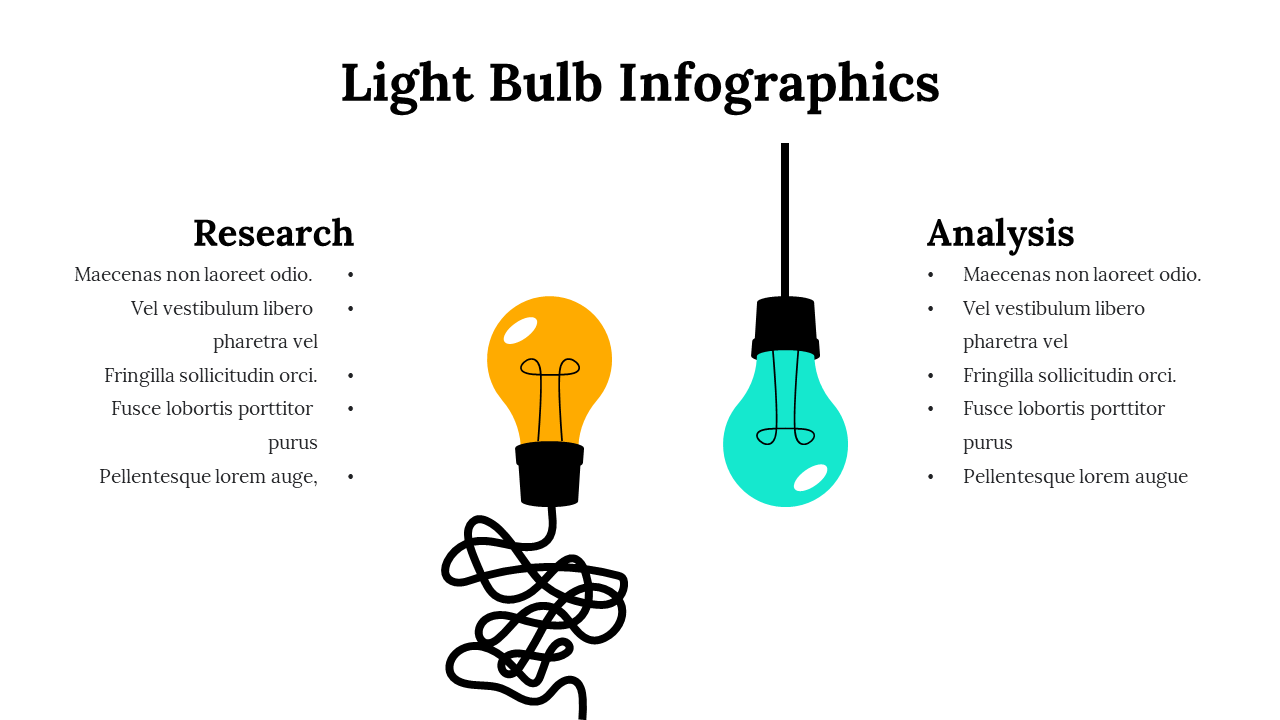 Light Bulb Infographics

Research

- Maecenas non laoreet odio.
- Vel vestibulum libero pharetra vel
- Fringilla sollicitudin orci.
- Fusce lobortis porttitor purus
- Pellentesque lorem auge,

Analysis

- Maecenas non laoreet odio.
- Vel vestibulum libero pharetra vel
- Fringilla sollicitudin orci.
- Fusce lobortis porttitor purus
- Pellentesque lorem augue