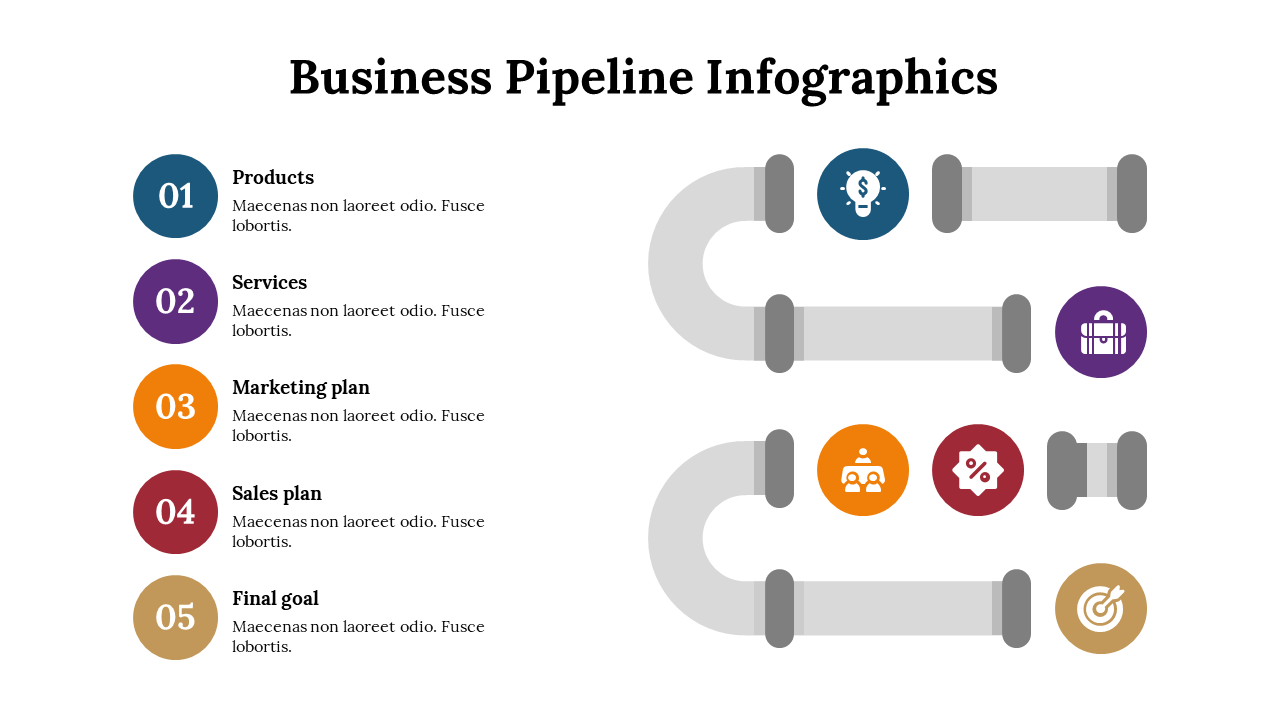 Business Pipeline Infographics

01
Products
Maecenas non laoreet odio. Fusce lobortis.

02
Services
Maecenas non laoreet odio. Fusce lobortis.

03
Marketing plan
Maecenas non laoreet odio. Fusce lobortis.

04
Sales plan
Maecenas non laoreet odio. Fusce lobortis.

05
Final goal
Maecenas non laoreet odio. Fusce lobortis.