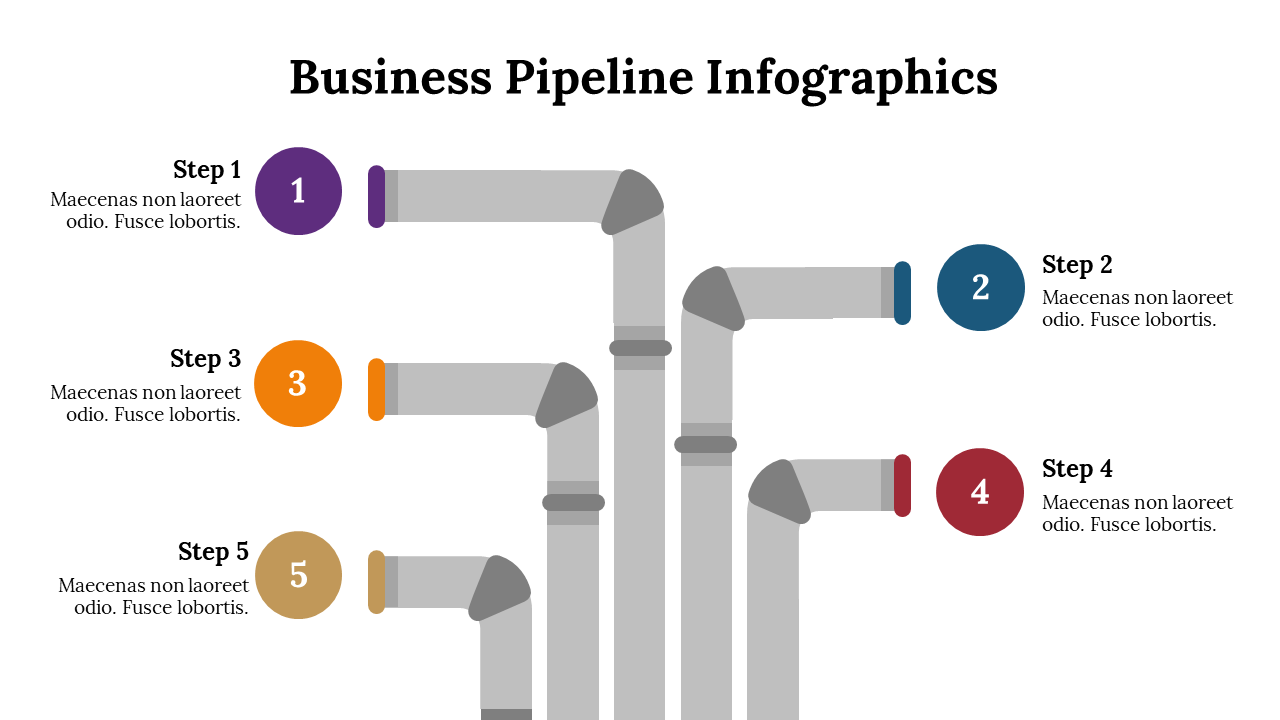 Business Pipeline Infographics

Step 1
Maecenas non laoreet odio. Fusce lobortis.

1

Step 2
Maecenas non laoreet odio. Fusce lobortis.

2

Step 3
Maecenas non laoreet odio. Fusce lobortis.

3

Step 4
Maecenas non laoreet odio. Fusce lobortis.

4

Step 5
Maecenas non laoreet odio. Fusce lobortis.

5