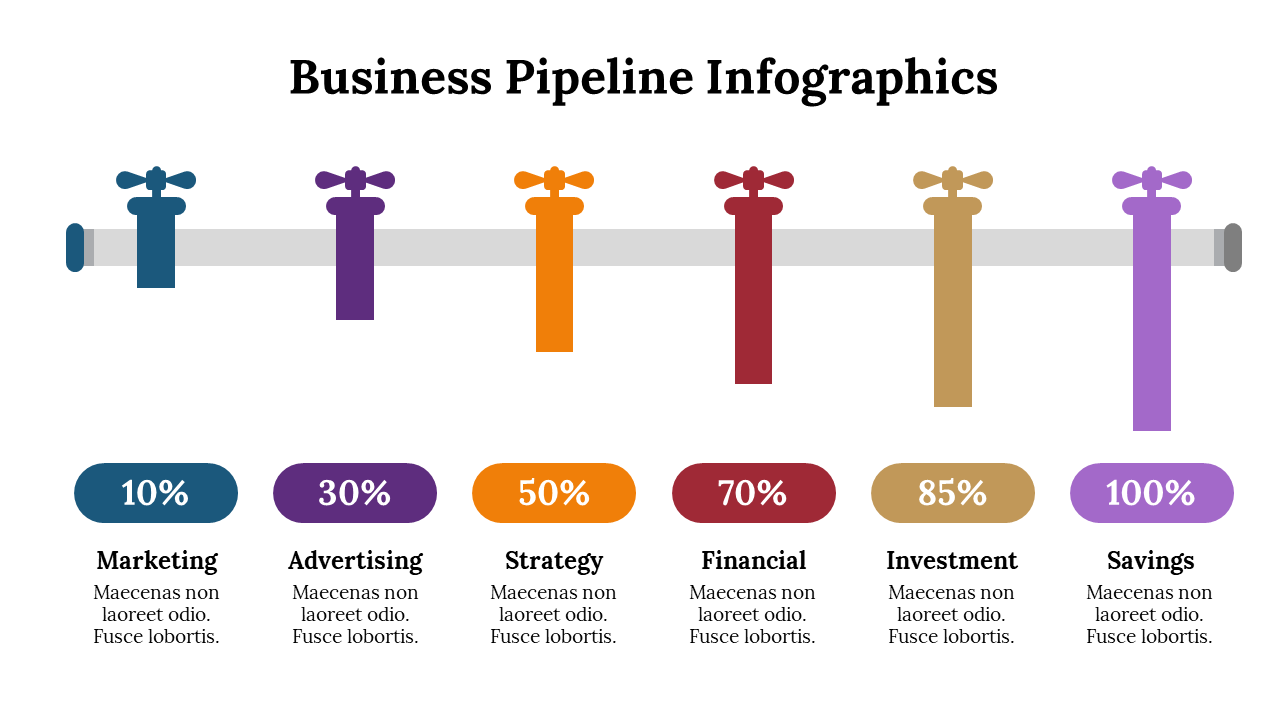 Business Pipeline Infographics

10%

Marketing

Maecenas non laoreet odio. Fusce lobortis.

30%

Advertising

Maecenas non laoreet odio. Fusce lobortis.

50%

Strategy

Maecenas non laoreet odio. Fusce lobortis.

70%

Financial

Maecenas non laoreet odio. Fusce lobortis.

85%

Investment

Maecenas non laoreet odio. Fusce lobortis.

100%

Savings

Maecenas non laoreet odio. Fusce lobortis.