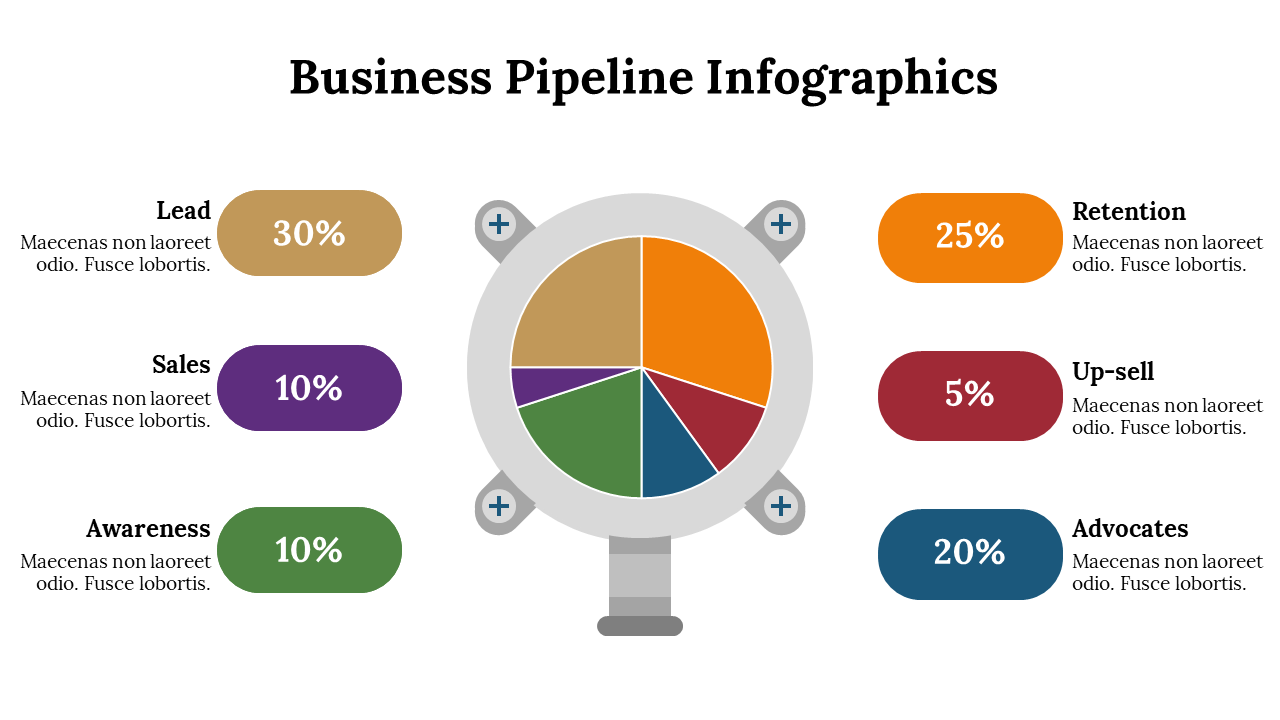 Business Pipeline Infographics

Lead
Maecenas non laoreet odio. Fusce lobortis.

30%

Sales
Maecenas non laoreet odio. Fusce lobortis.

10%

Awareness
Maecenas non laoreet odio. Fusce lobortis.

10%

25%

Retention
Maecenas non laoreet odio. Fusce lobortis.

5%

Up-sell
Maecenas non laoreet odio. Fusce lobortis.

20%

Advocates
Maecenas non laoreet odio. Fusce lobortis.