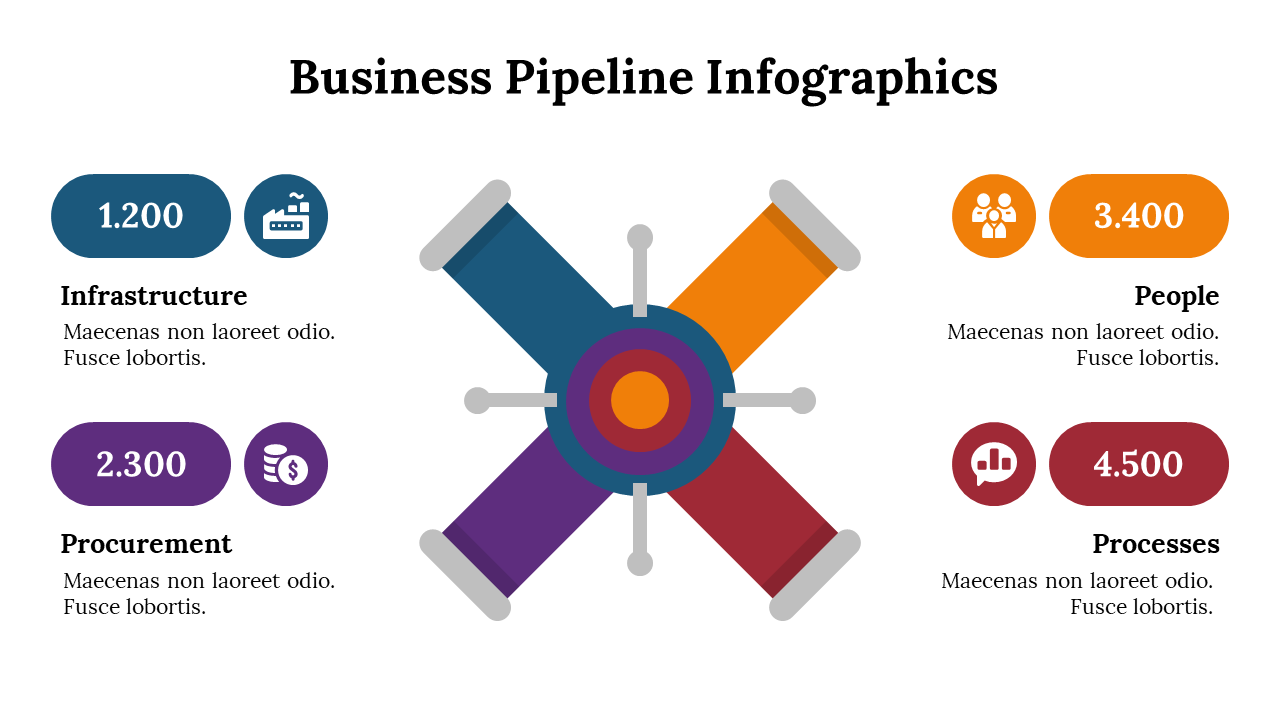 Business Pipeline Infographics

1.200

Infrastructure
Maecenas non laoreet odio. Fusce lobortis.

2.300

Procurement
Maecenas non laoreet odio. Fusce lobortis.

3.400

People
Maecenas non laoreet odio. Fusce lobortis.

4.500

Processes
Maecenas non laoreet odio. Fusce lobortis.