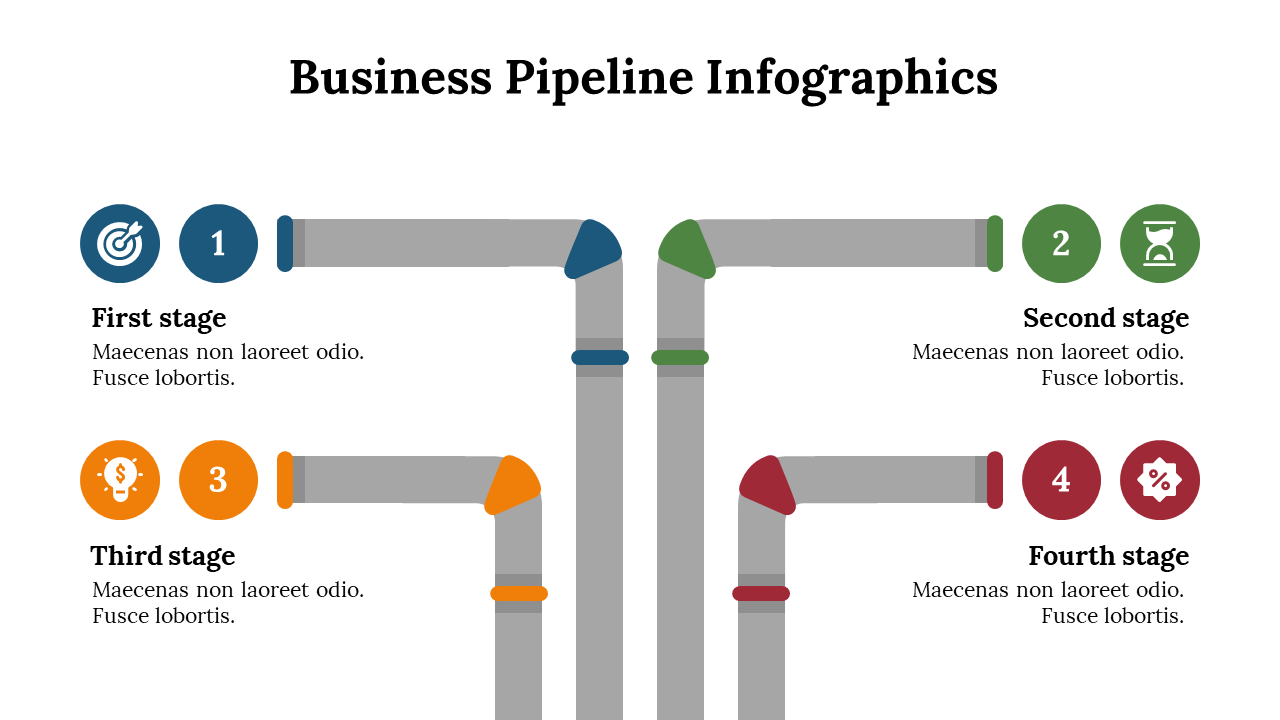 Business Pipeline Infographics

1

First stage

Maecenas non laoreet odio. Fusce lobortis.

2

Second stage

Maecenas non laoreet odio. Fusce lobortis.

3

Third stage

Maecenas non laoreet odio. Fusce lobortis.

4

Fourth stage

Maecenas non laoreet odio. Fusce lobortis.