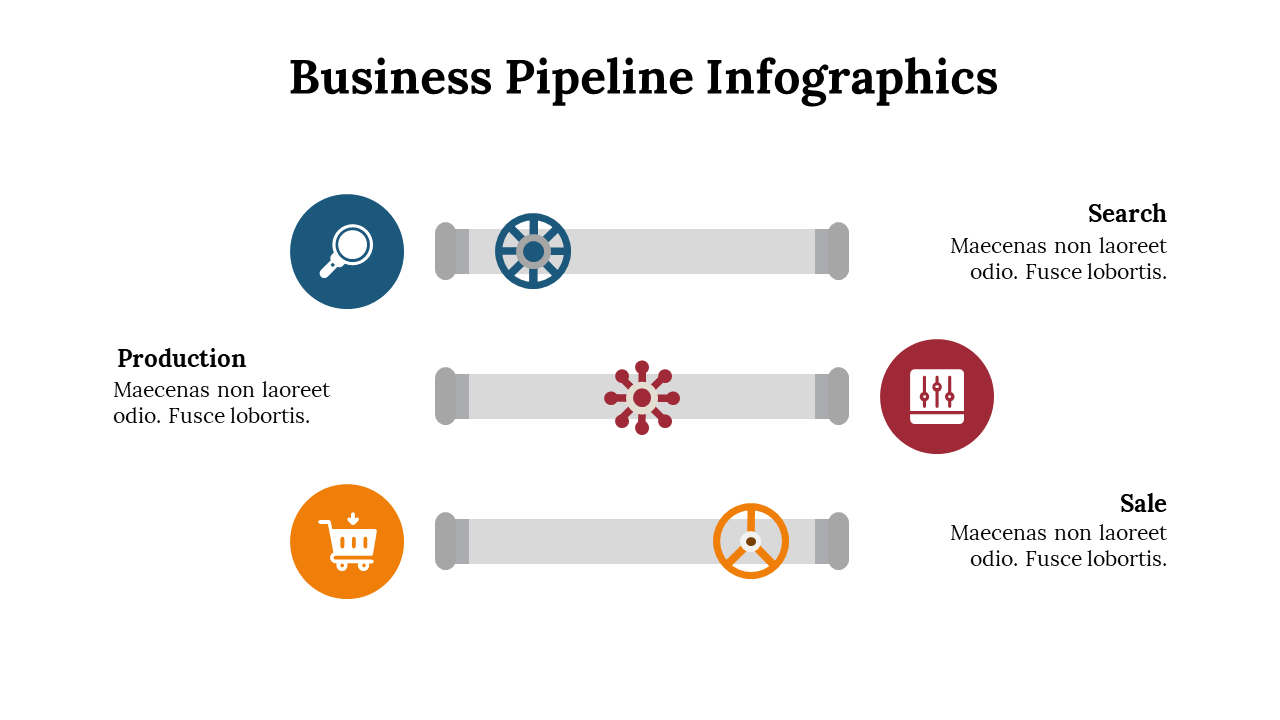 Business Pipeline Infographics

Search
Maecenas non laoreet odio. Fusce lobortis.

Production
Maecenas non laoreet odio. Fusce lobortis.

Sale
Maecenas non laoreet odio. Fusce lobortis.