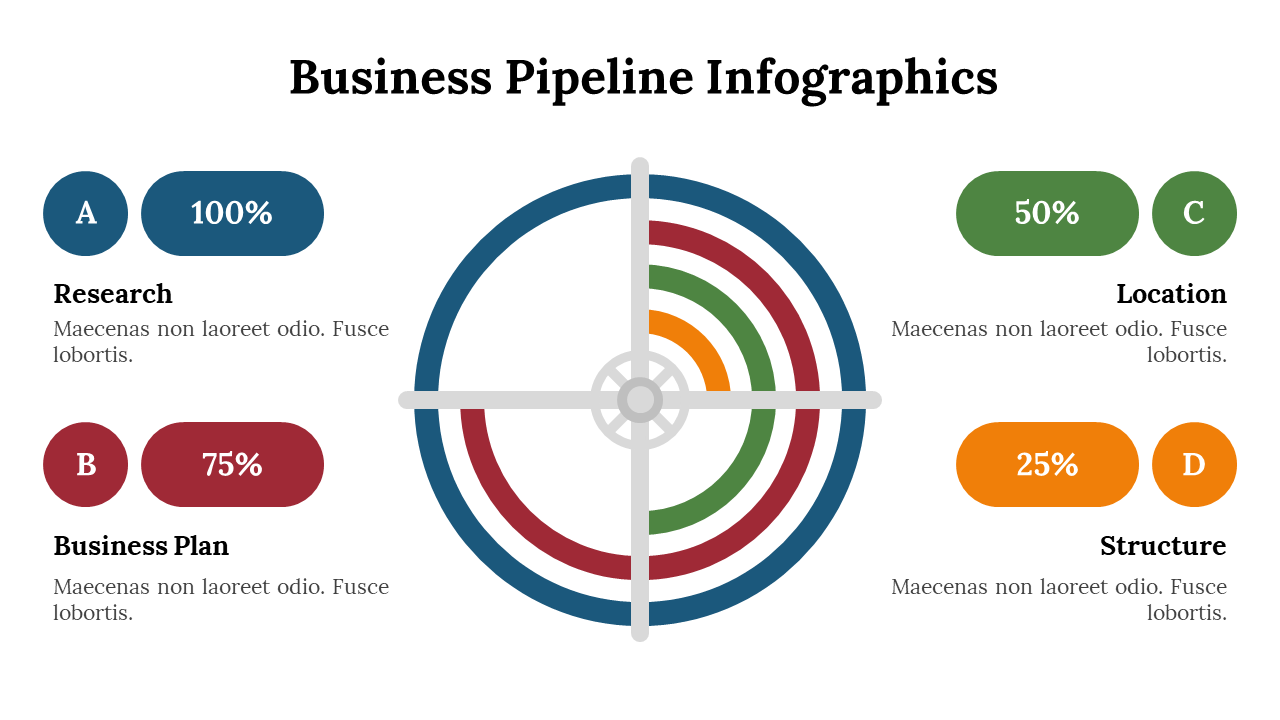 Business Pipeline Infographics

A 100%

Research

Maecenas non laoreet odio. Fusce lobortis.

B 75%

Business Plan

Maecenas non laoreet odio. Fusce lobortis.

50% C

Location

Maecenas non laoreet odio. Fusce lobortis.

25% D

Structure

Maecenas non laoreet odio. Fusce lobortis.