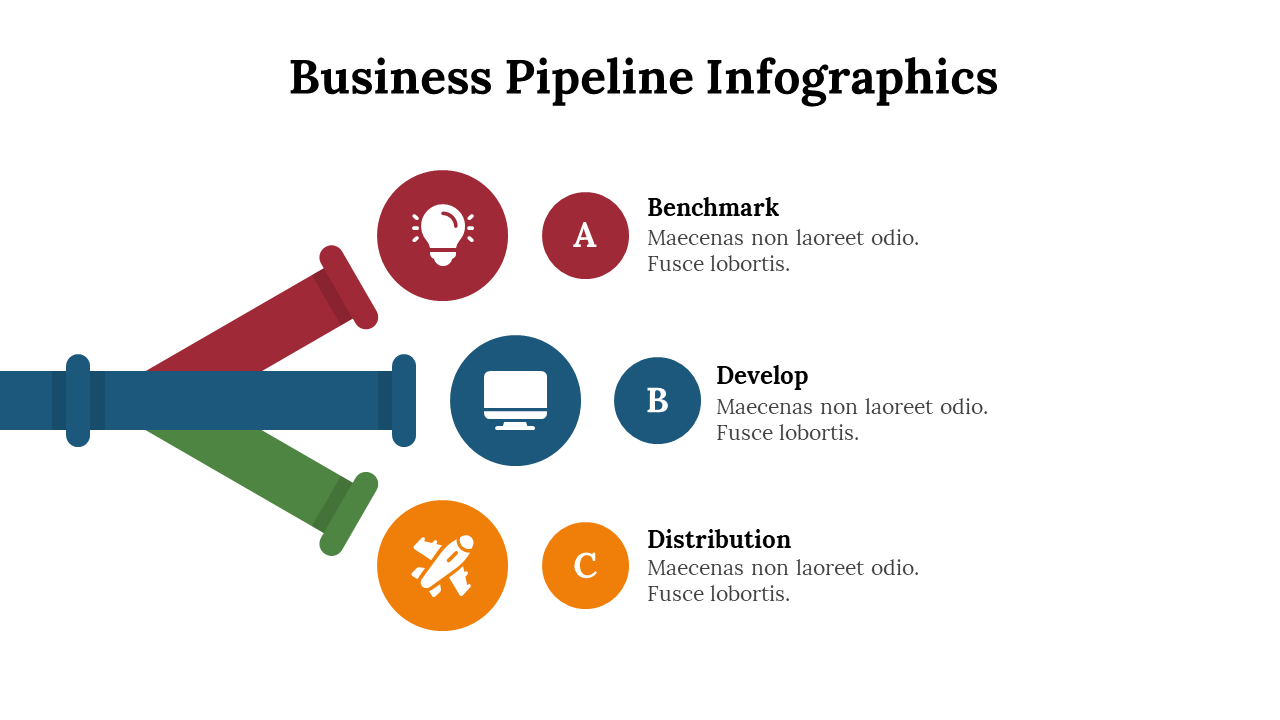 Business Pipeline Infographics

A

Benchmark
Maecenas non laoreet odio. Fusce lobortis.

B

Develop
Maecenas non laoreet odio. Fusce lobortis.

C

Distribution
Maecenas non laoreet odio. Fusce lobortis.