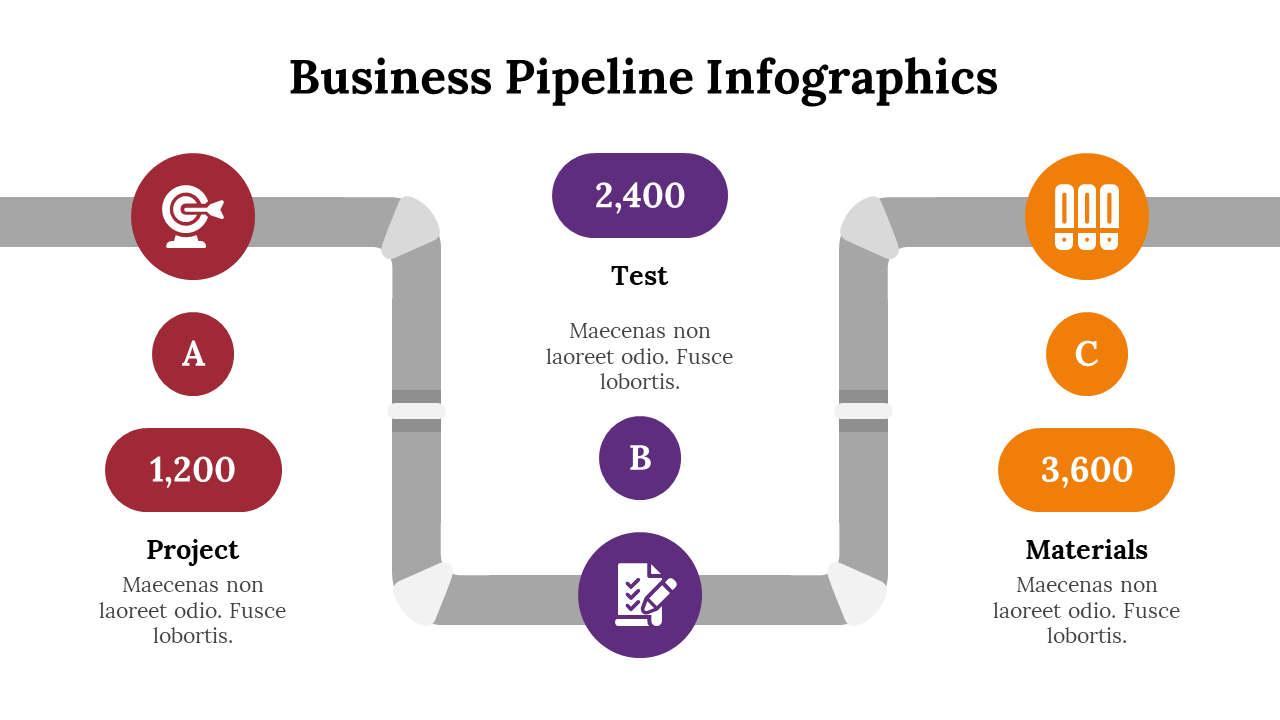 Business Pipeline Infographics

A

1,200

Project

Maecenas non laoreet odio. Fusce lobortis.

2,400

Test

Maecenas non laoreet odio. Fusce lobortis.

B

C

3,600

Materials

Maecenas non laoreet odio. Fusce lobortis.